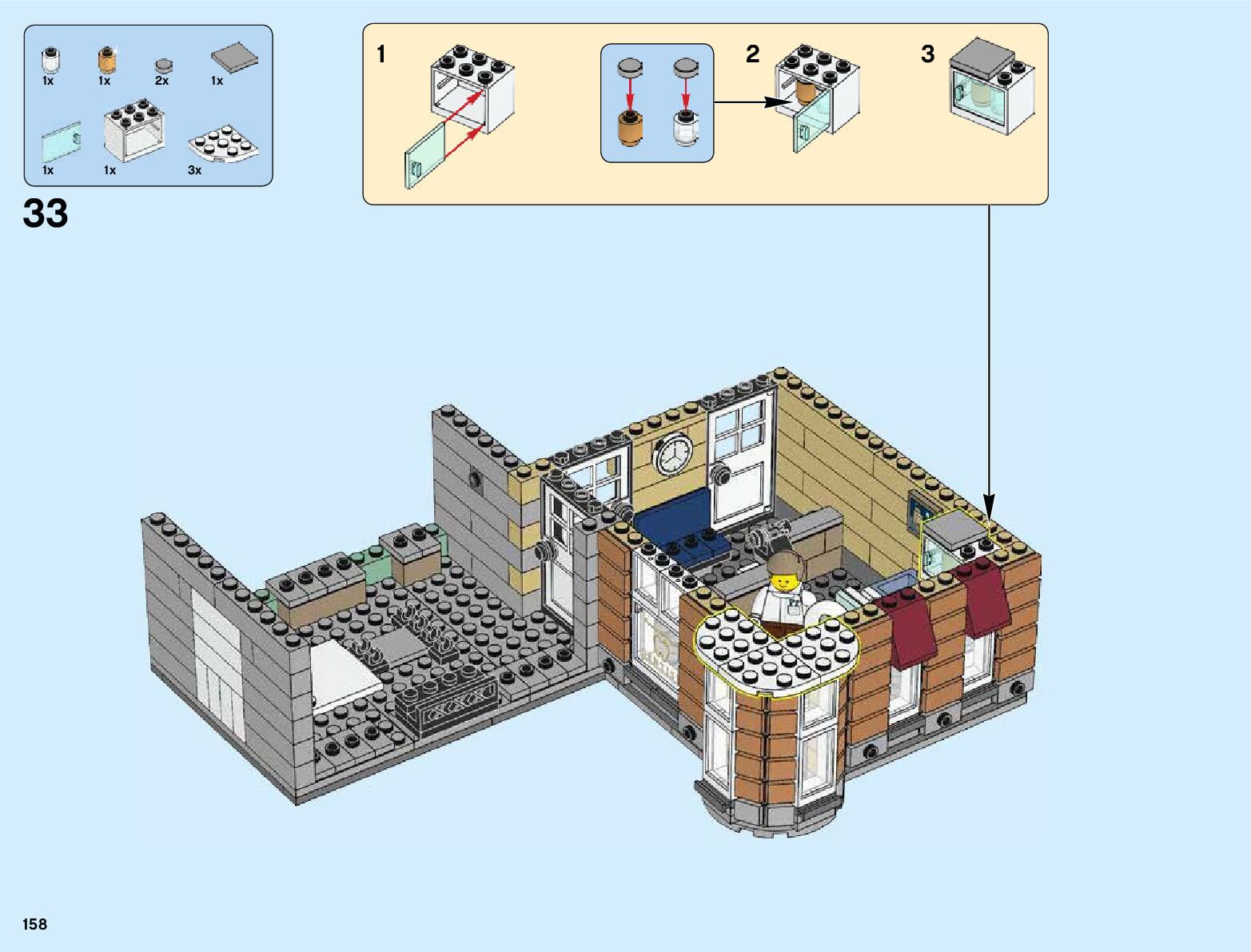 1x 1x 2x 1x

1x 1x 3x

33

1

2

3

158