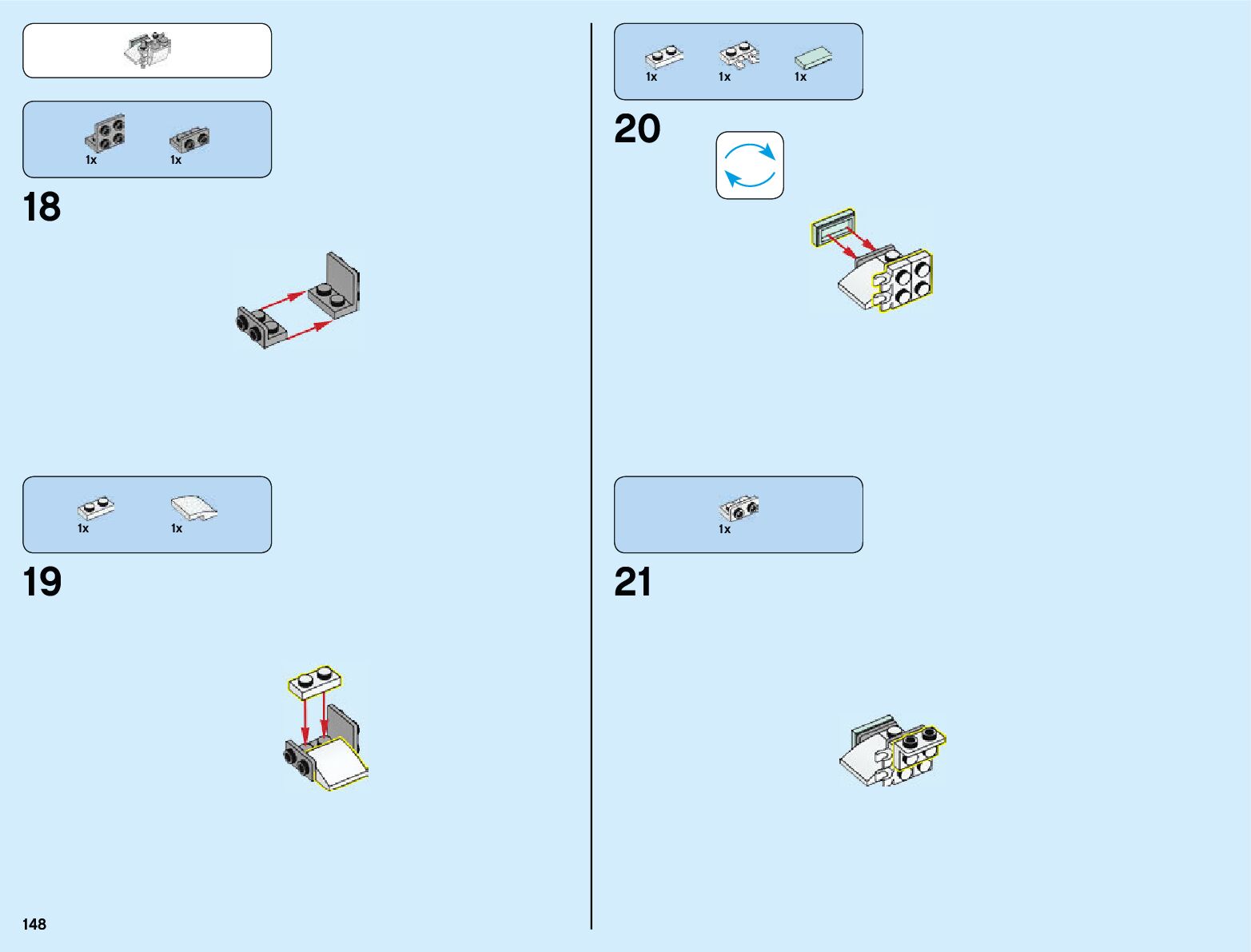 1x 1x

18

1x 1x

19

148

1x 1x 1x

20

1x

21