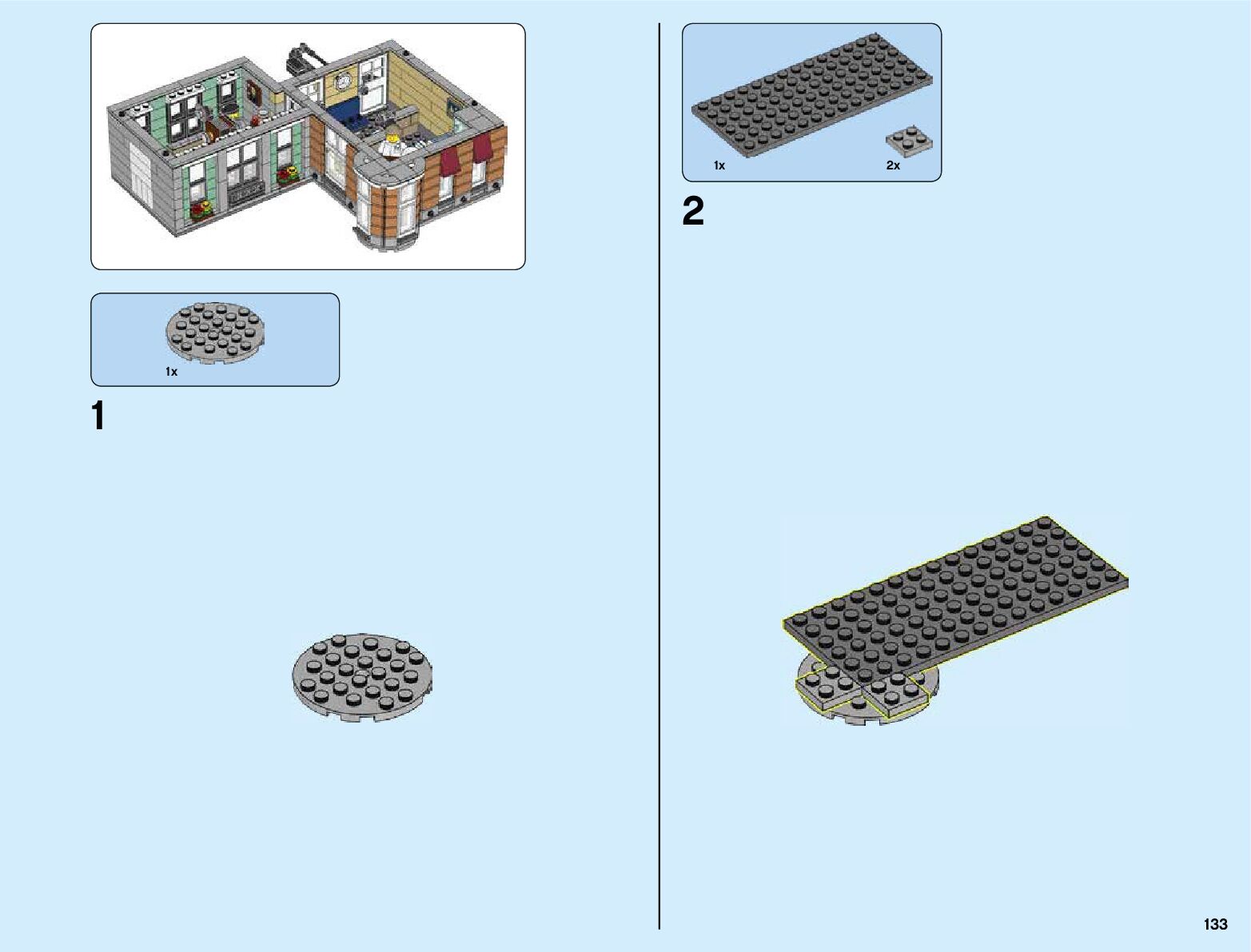 1x

1

1x

2x

2

133