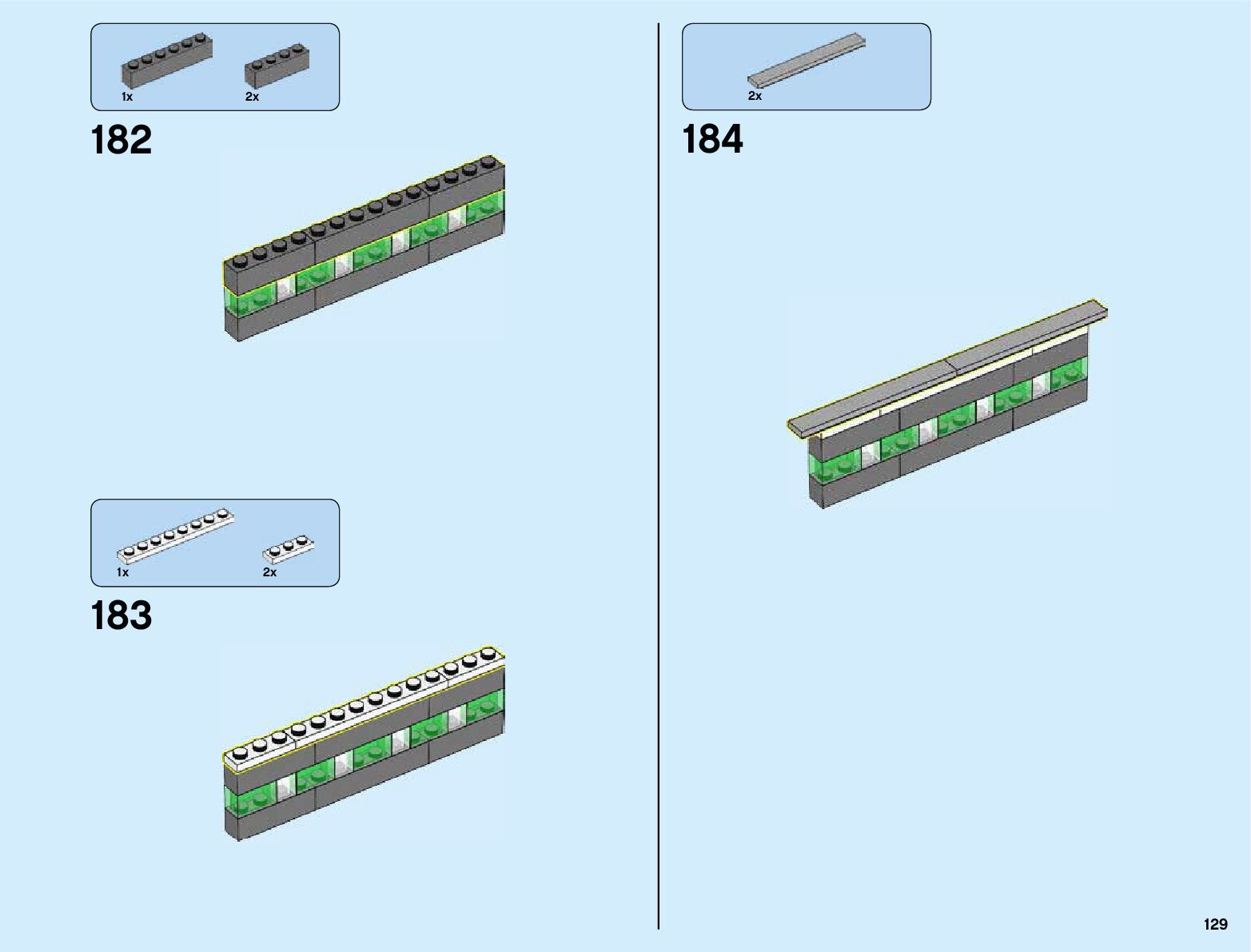 1x 2x

182

1x 2x

183

2x

184

129