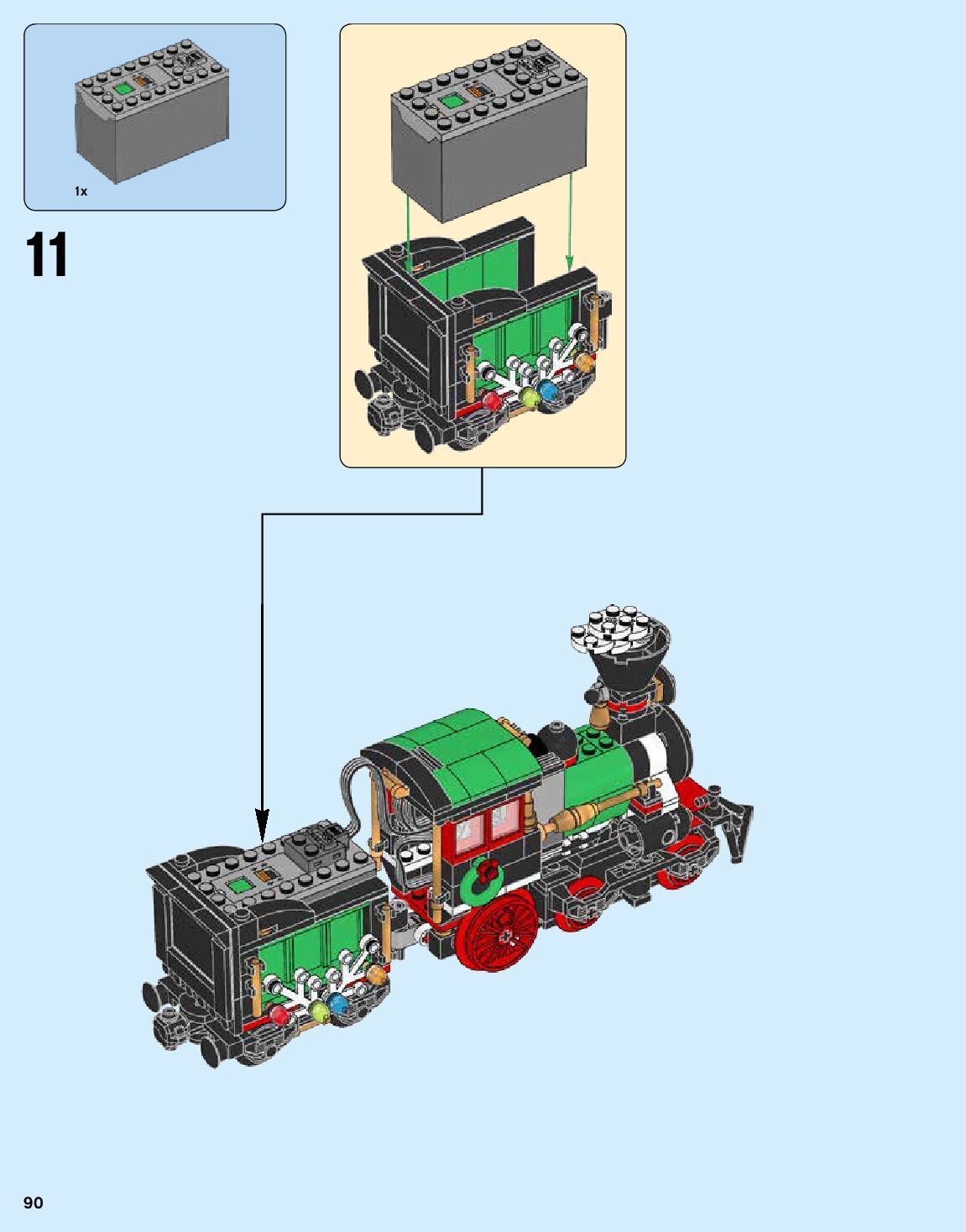 1x

11

90