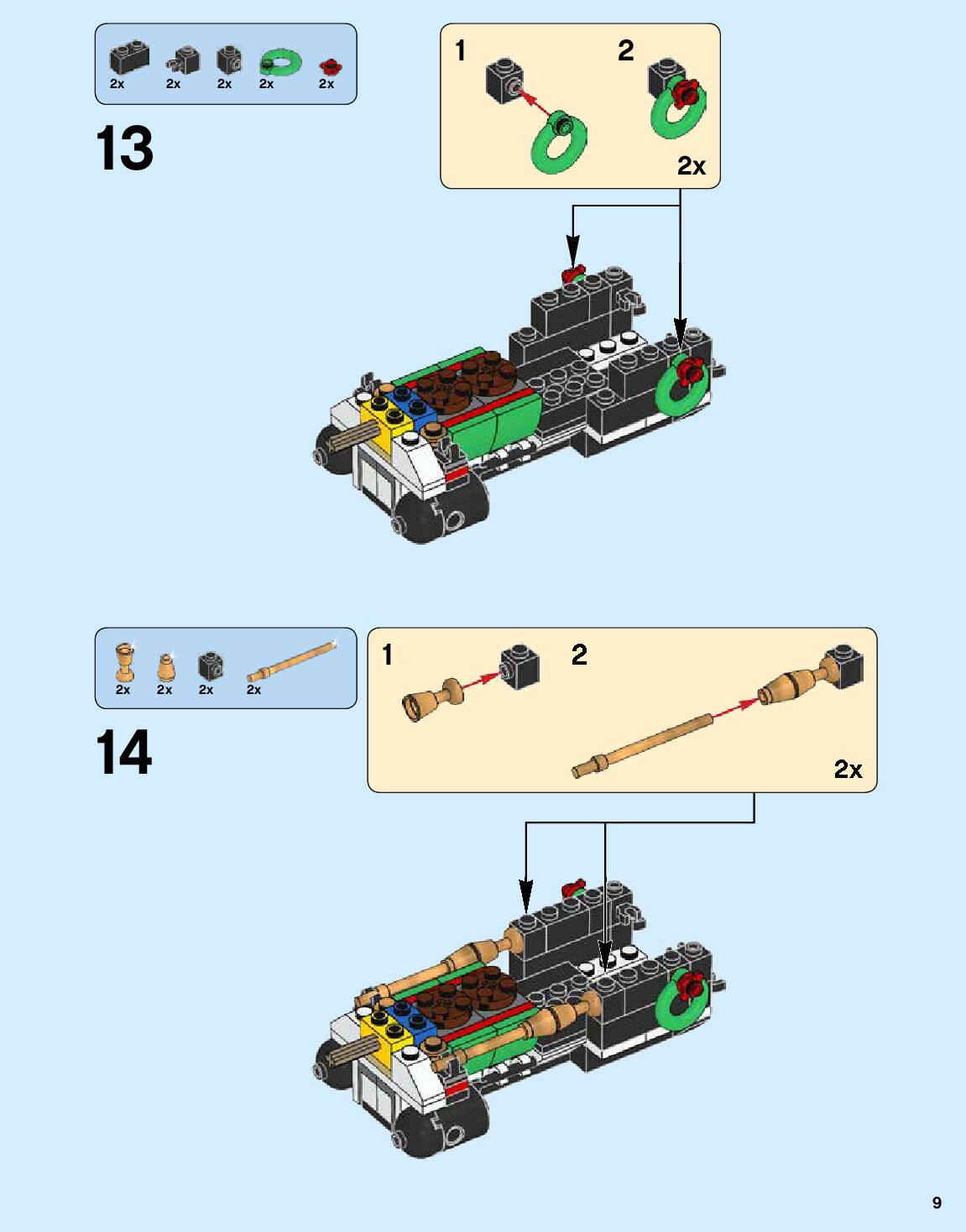 2x 2x 2x 2x 2x

13

1 2

2x

2x 2x 2x 2x

14

1 2

2x

9