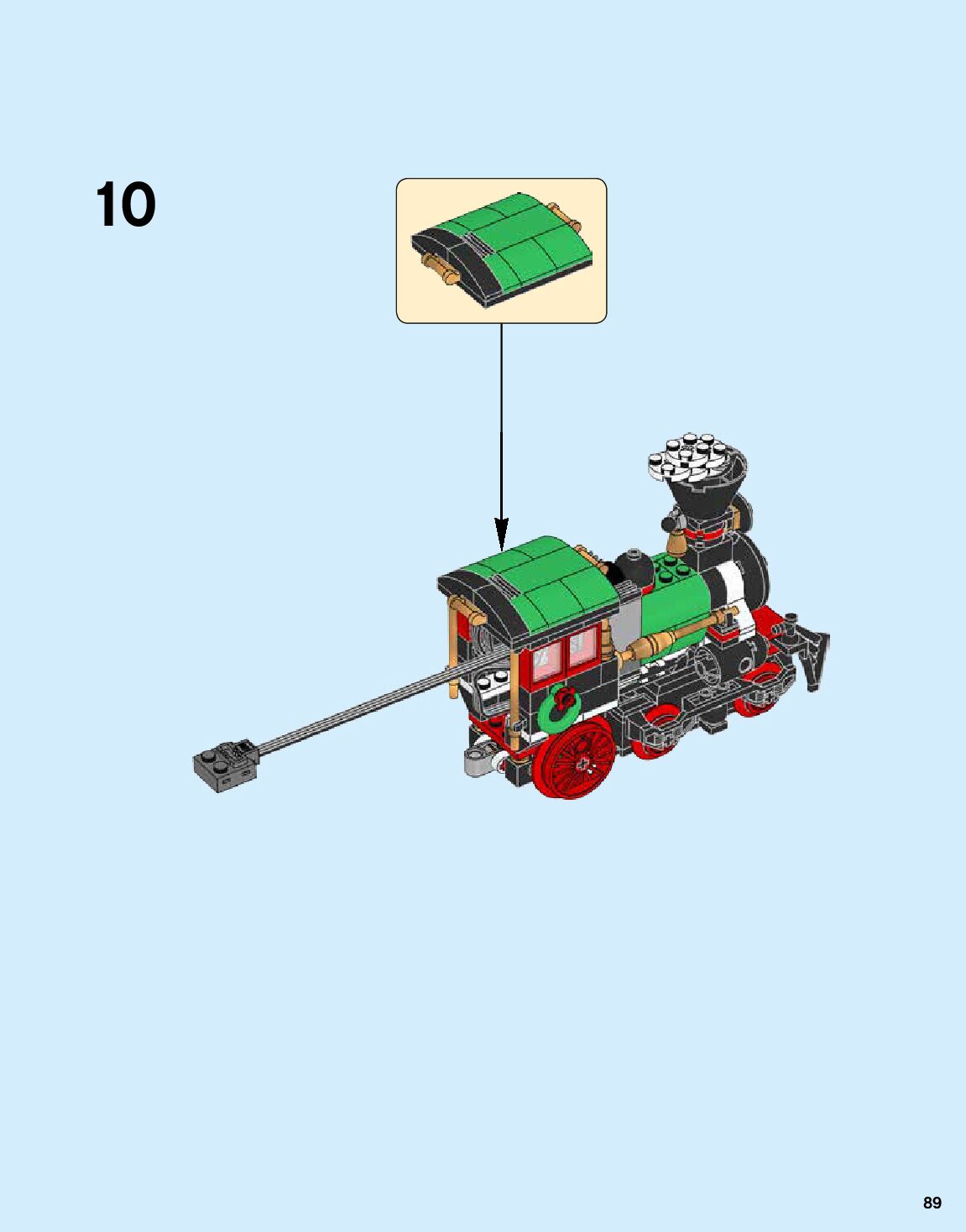 10

89