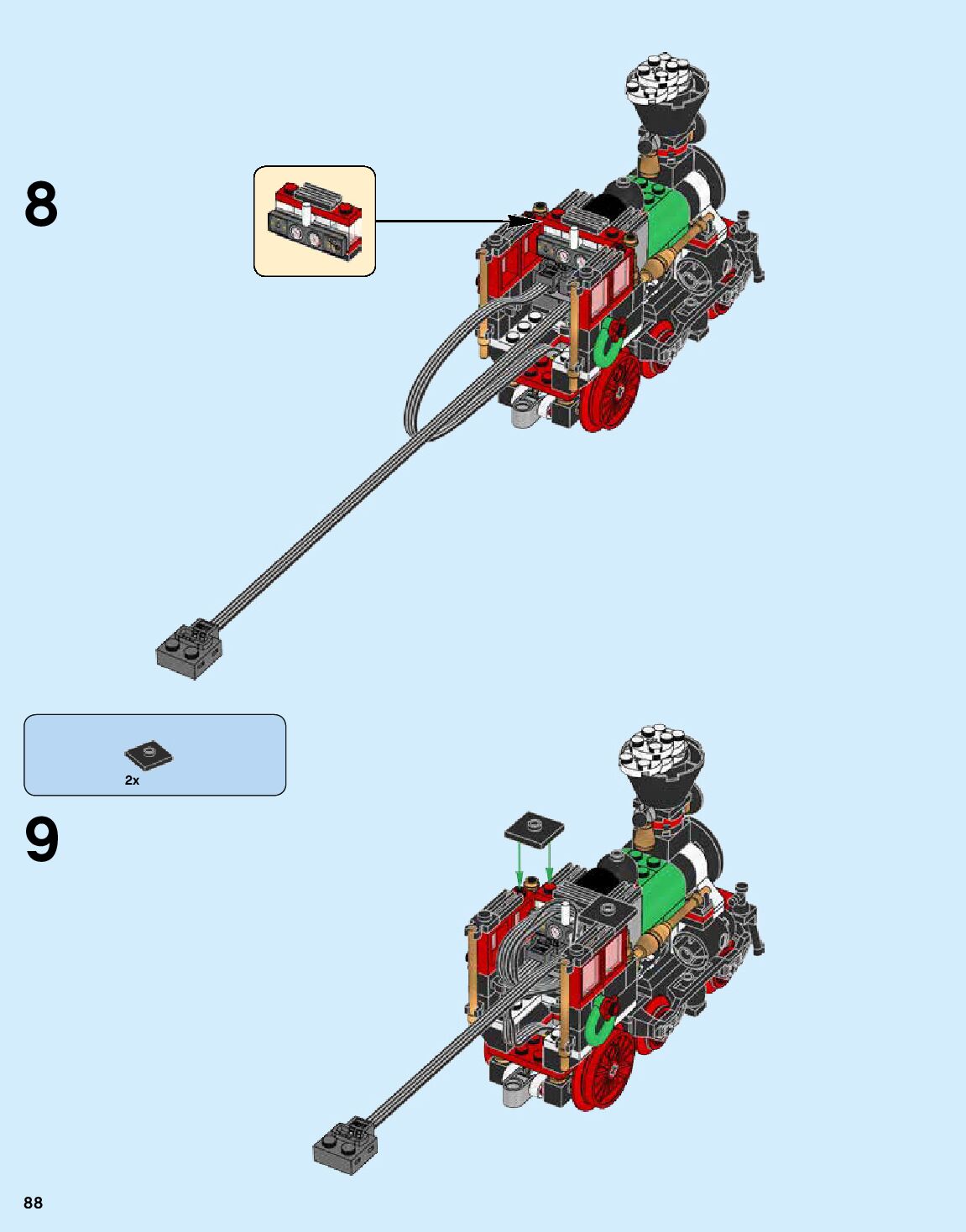 8

2x

9

88