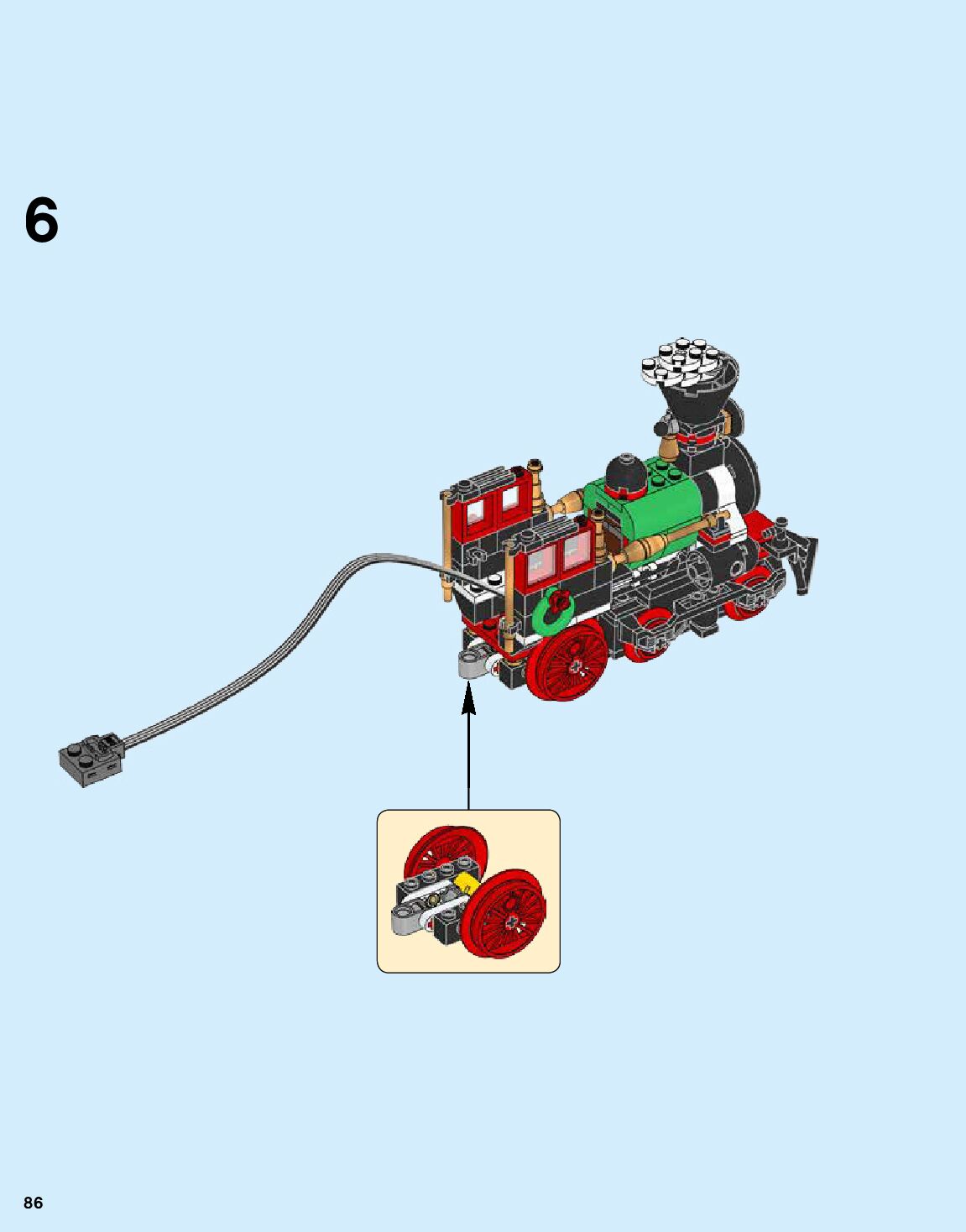 6

86