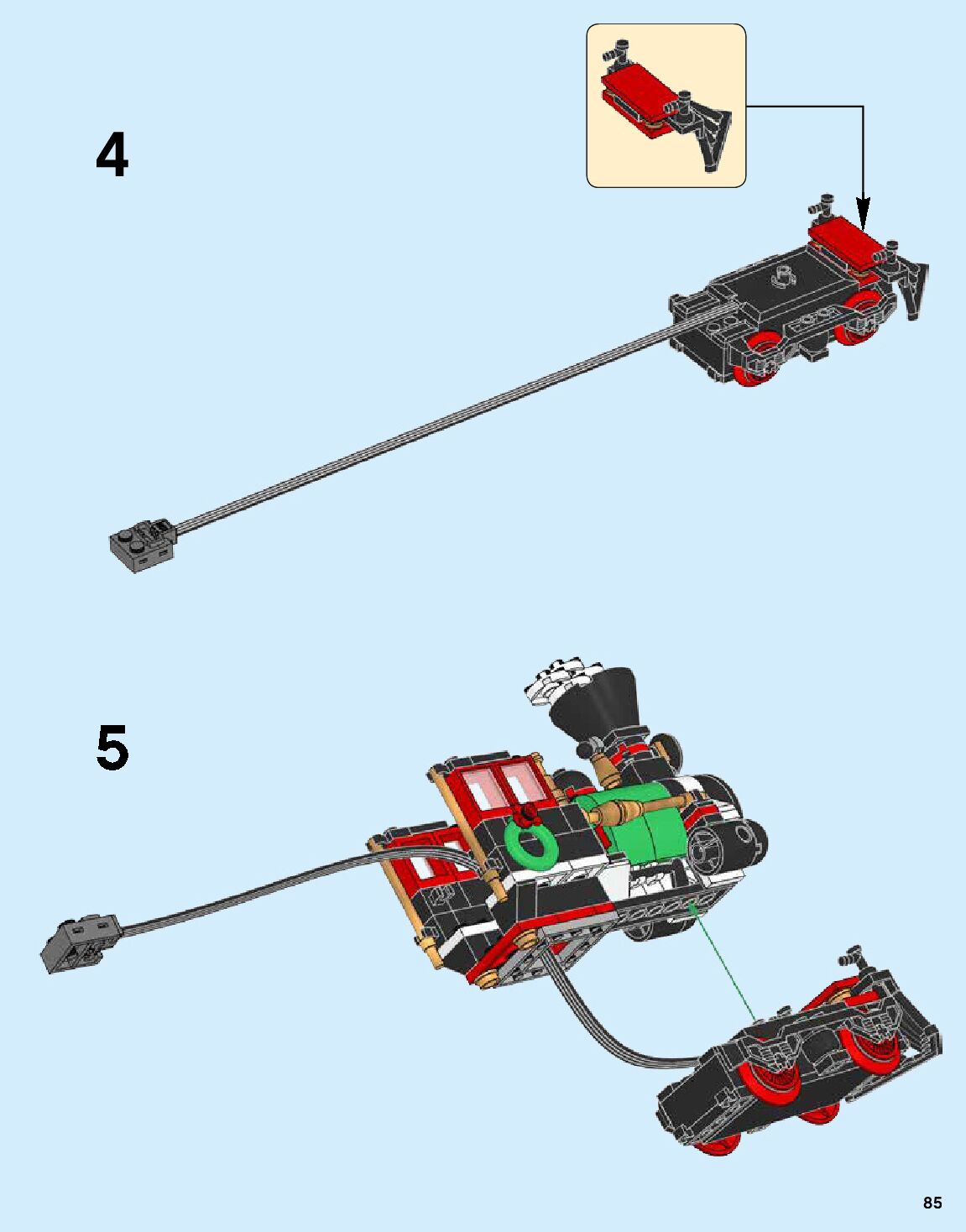 4

5

85