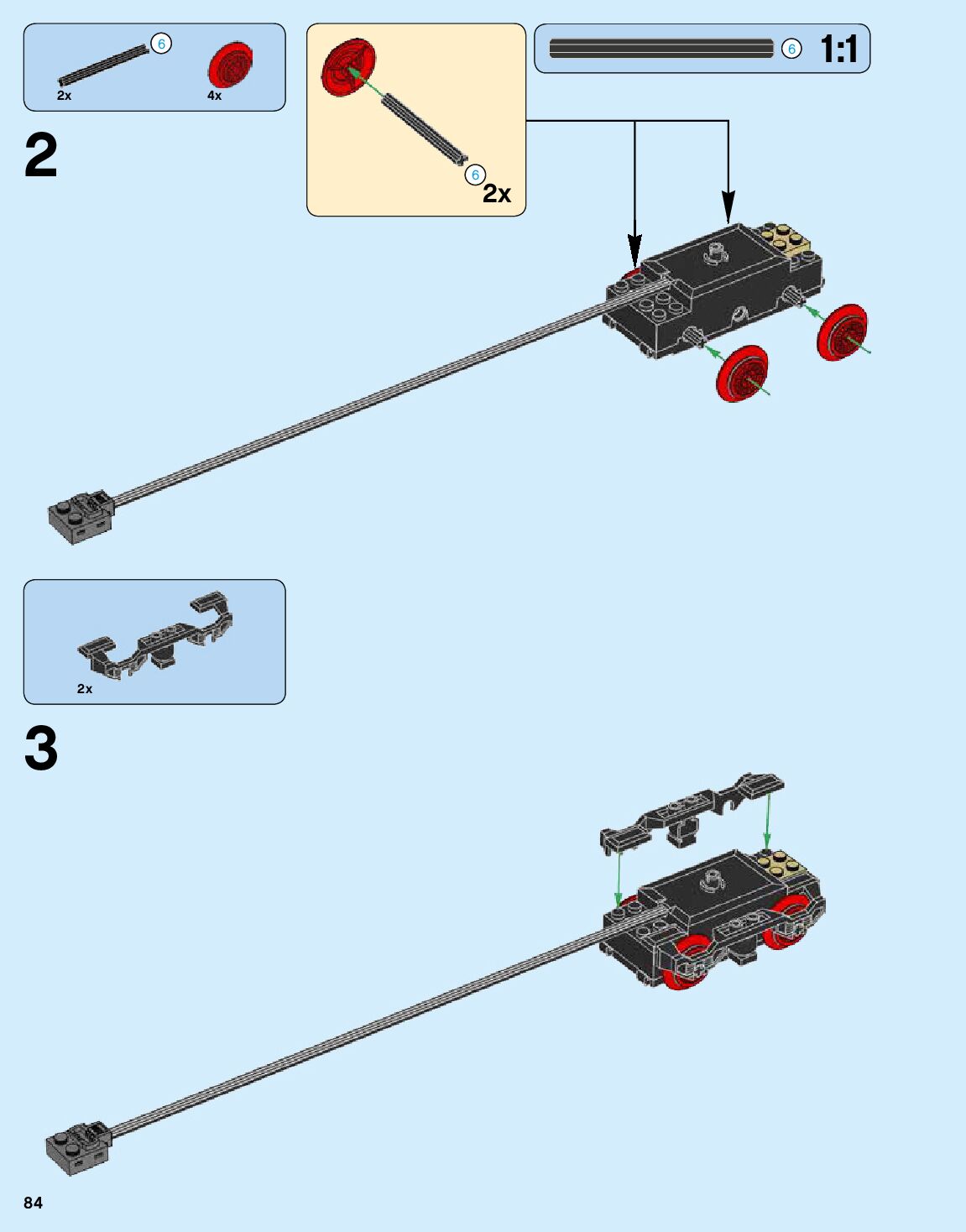 6
2x
4x

2

6
2x

6
1:1

2x

3

84