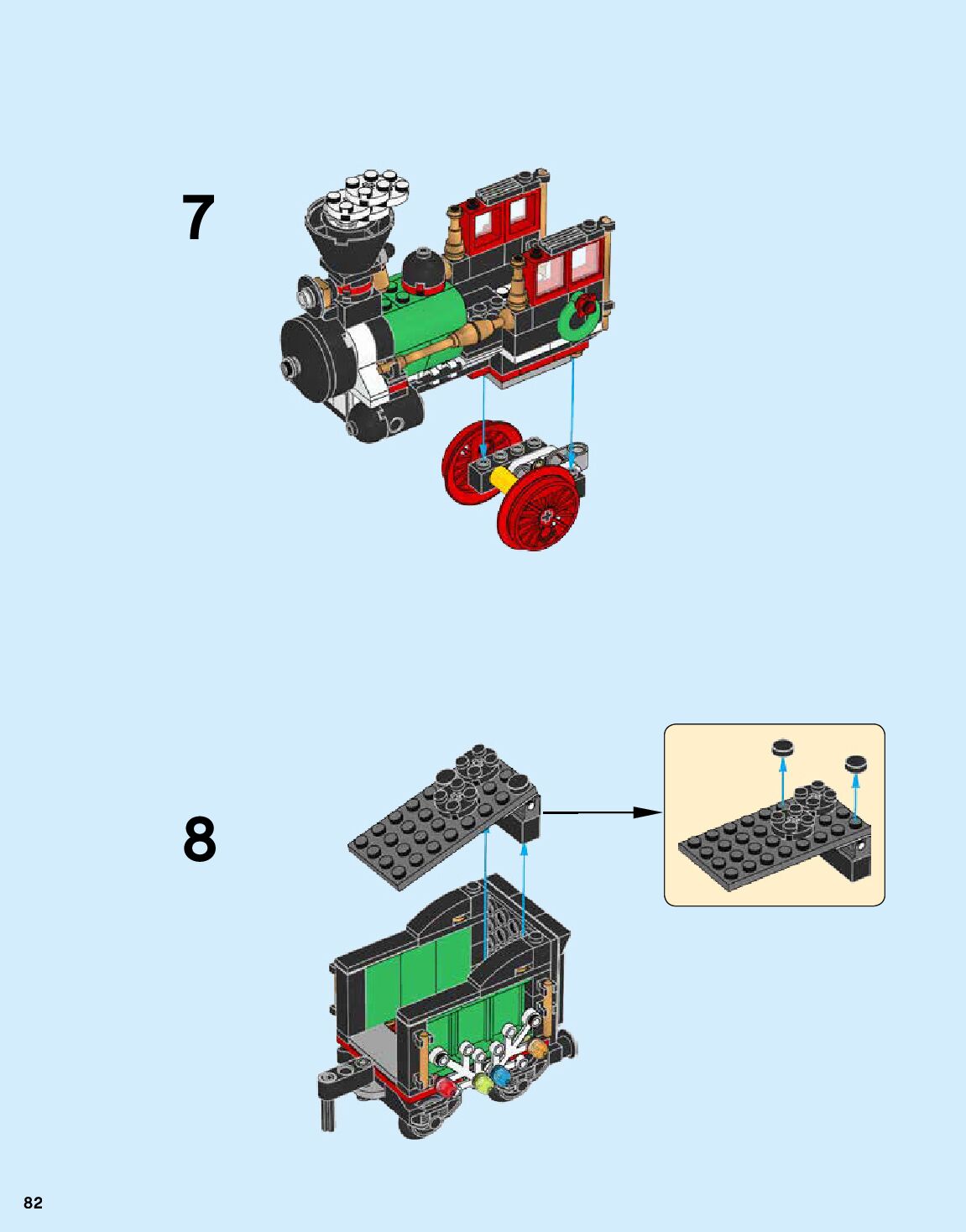 7

8

82