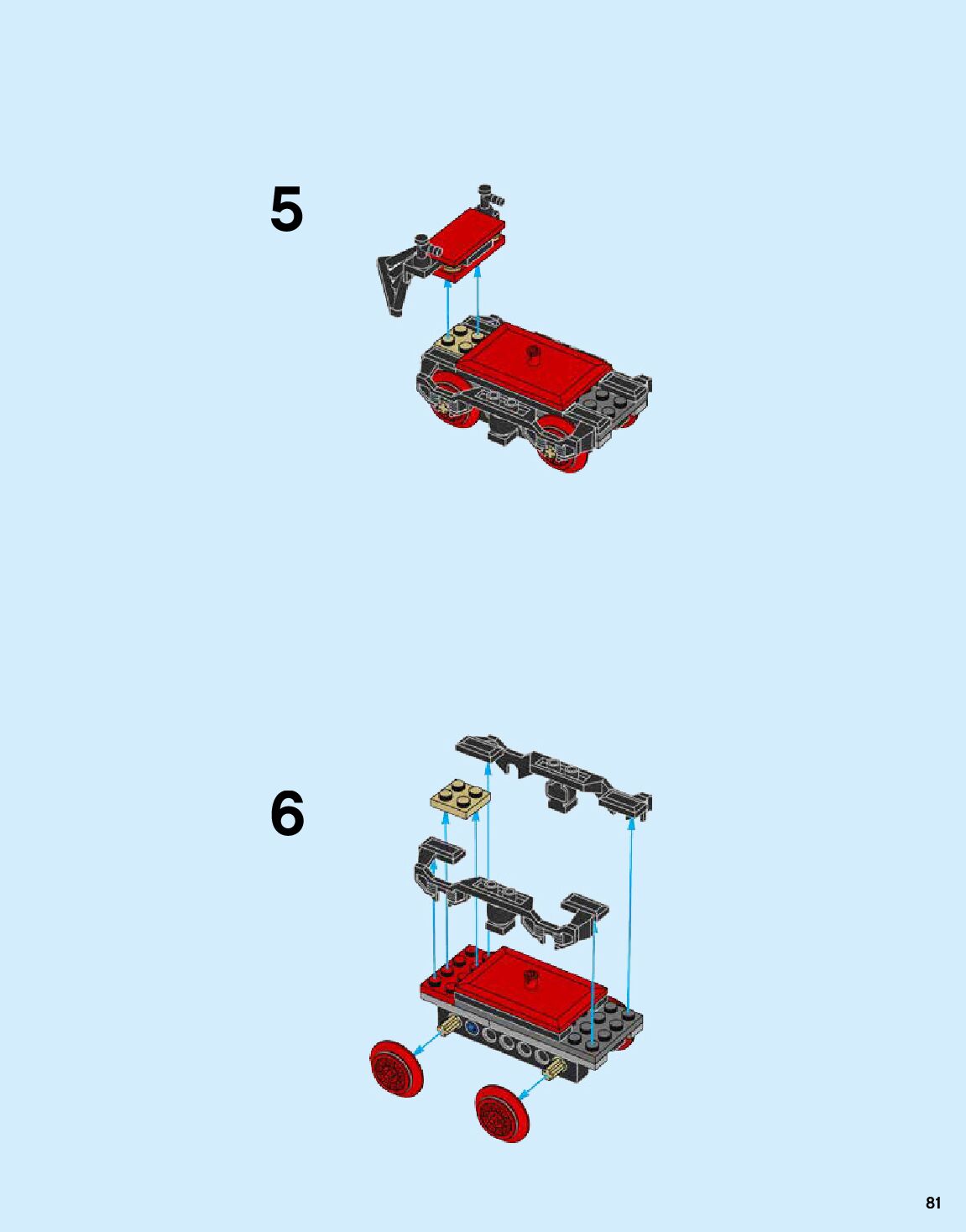 5

6

81