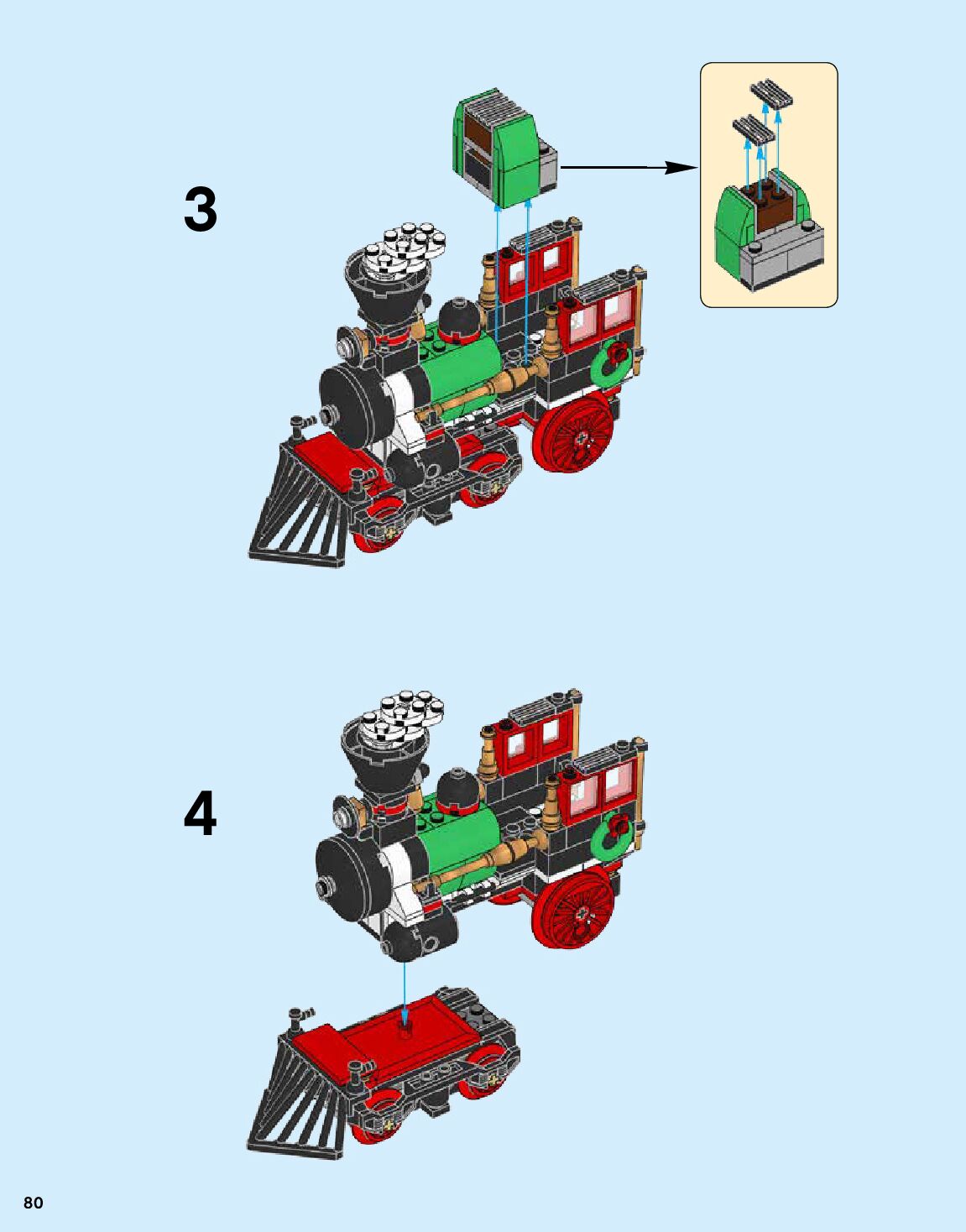 3

4

80