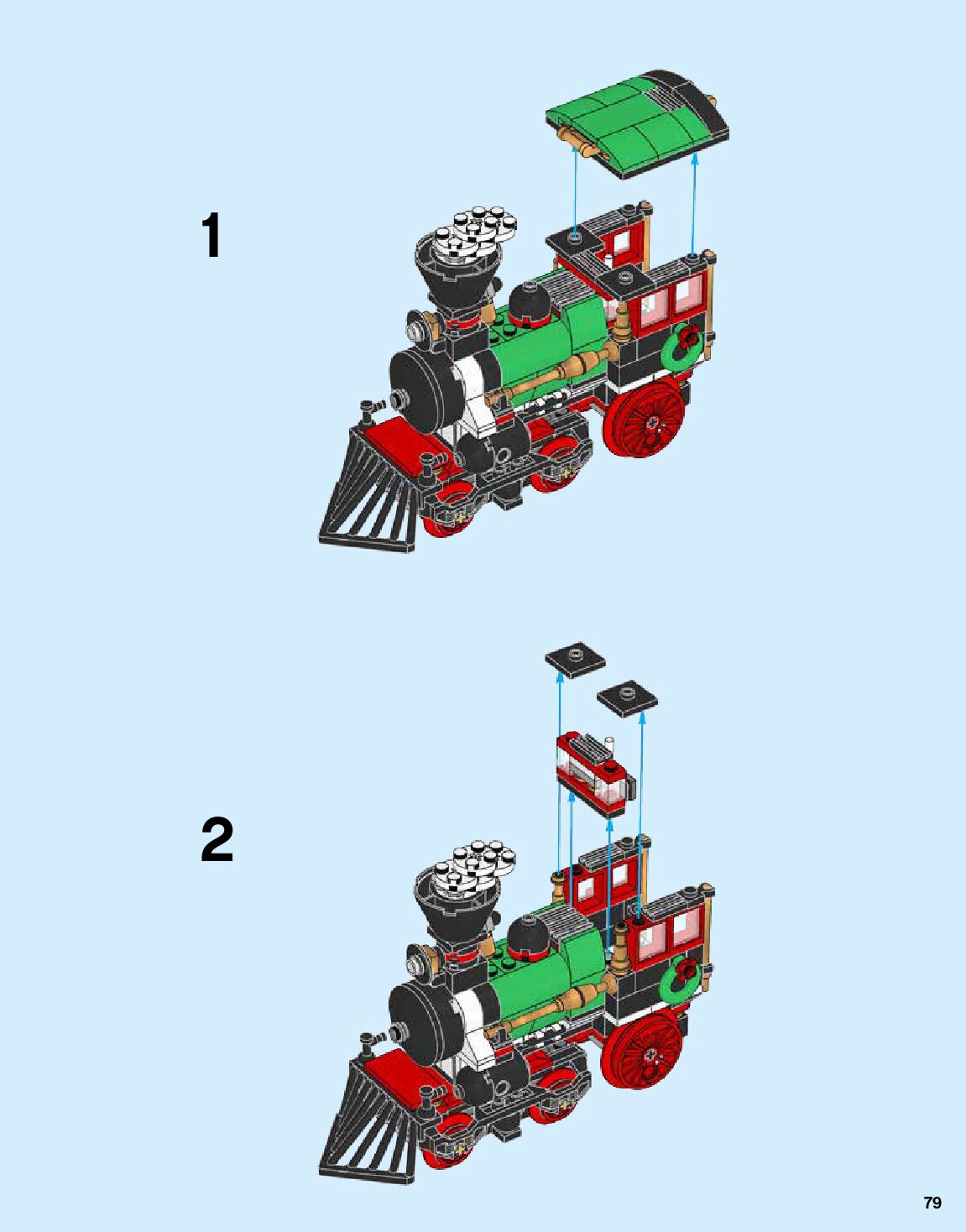 1

2

79