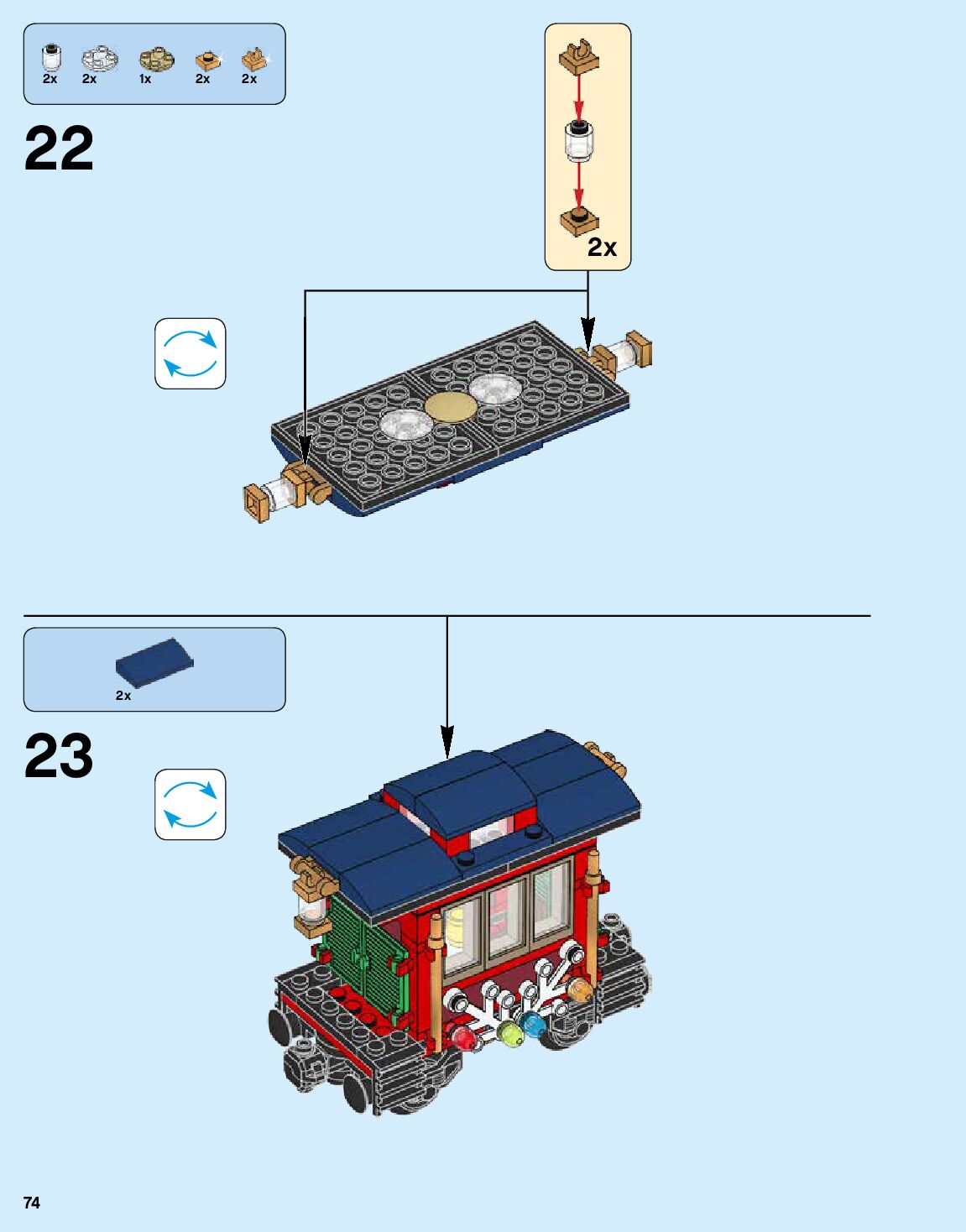 2x 2x 1x 2x 2x

22

2x

2x

23

74