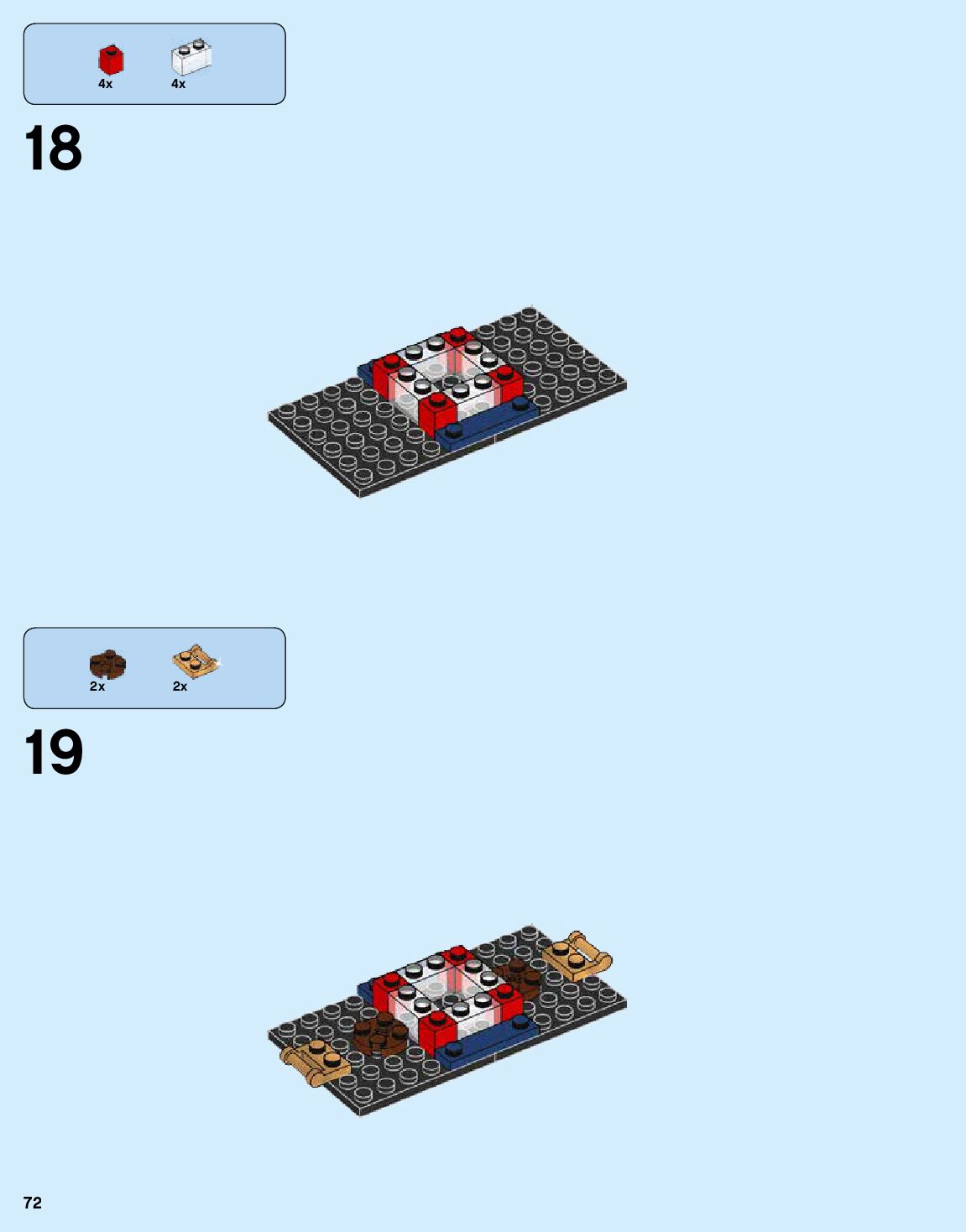 4x 4x

18

2x 2x

19

72