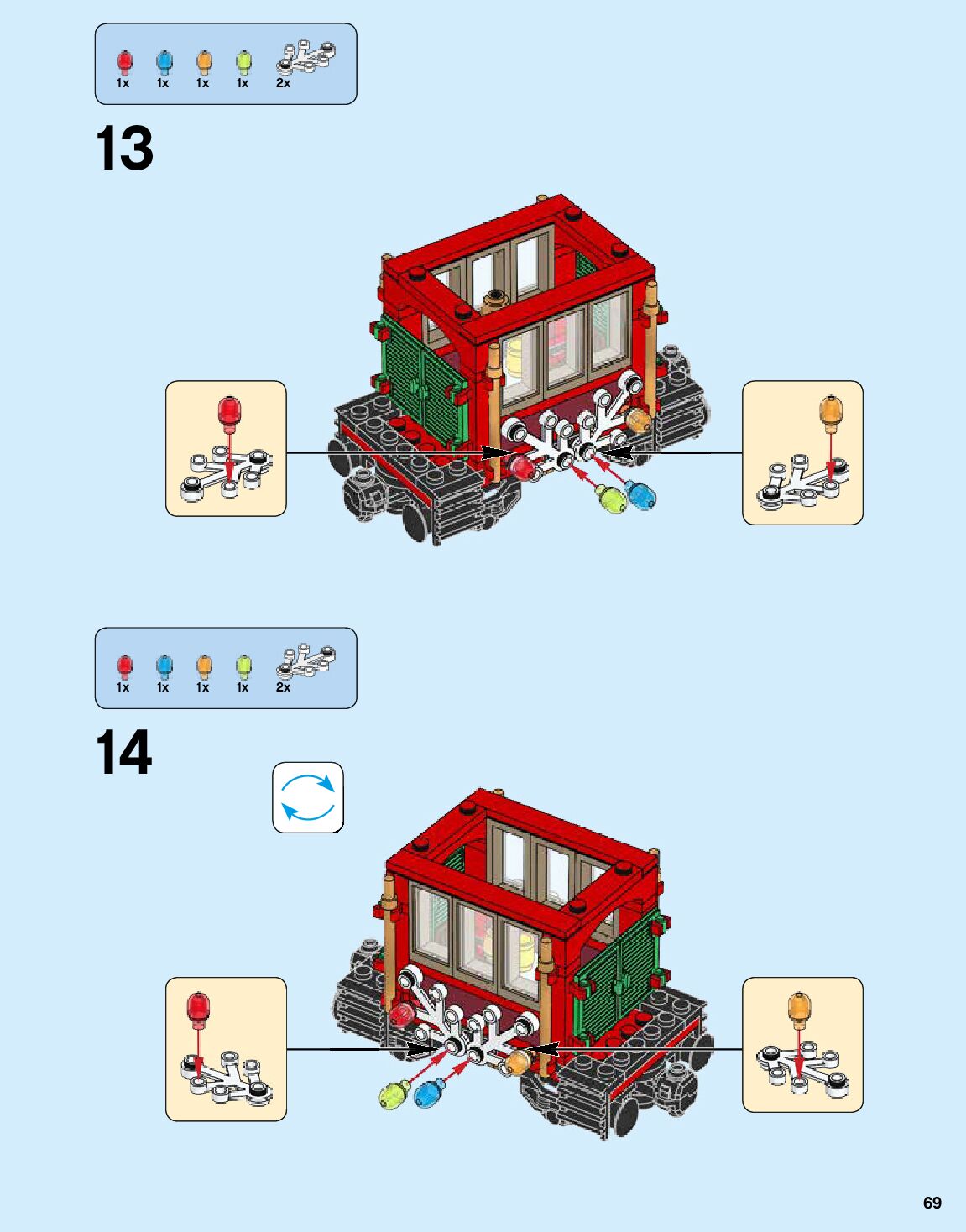 1x 1x 1x 1x 2x

13

1x 1x 1x 1x 2x

14

69