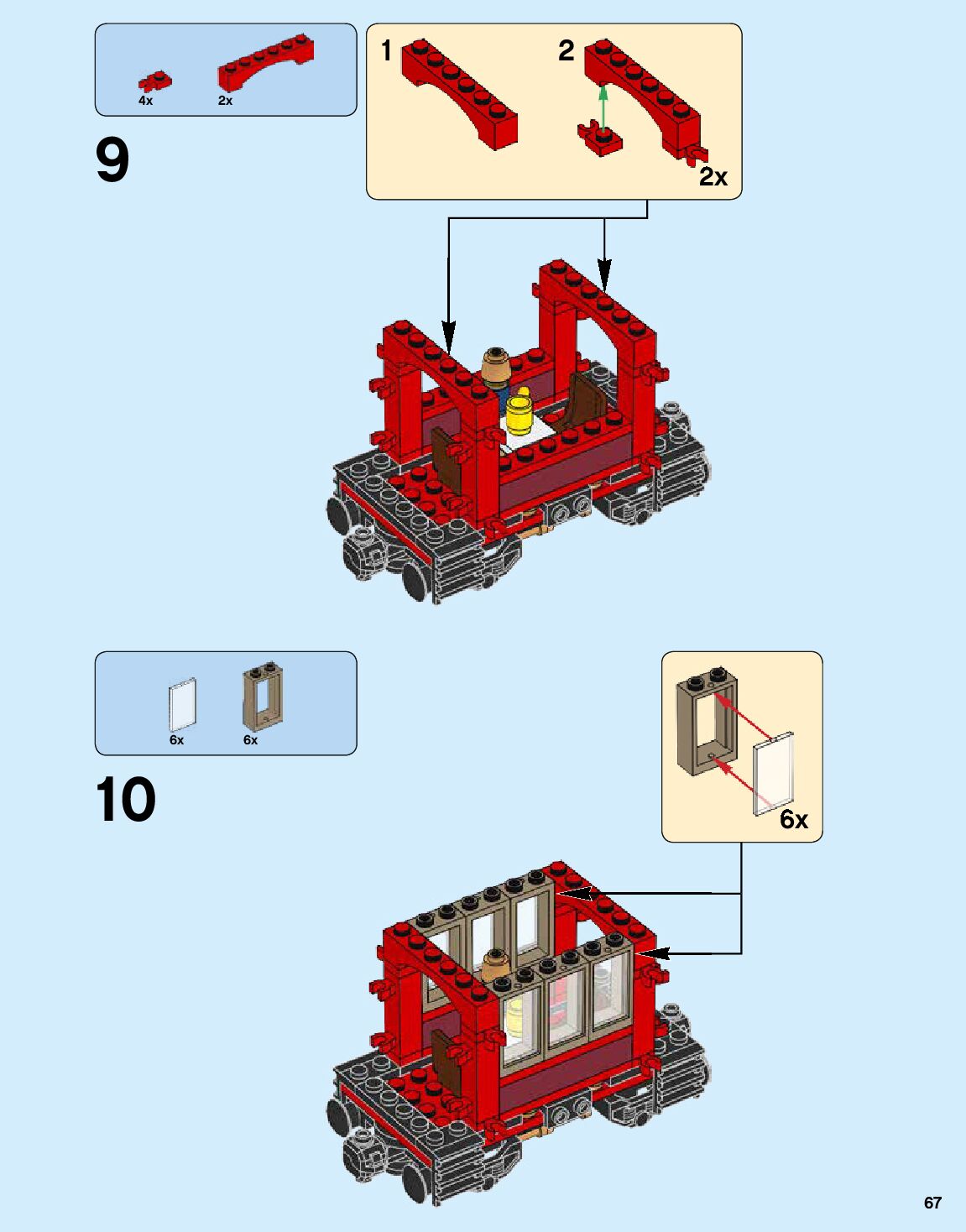 4x 2x

9

1 2

2x

6x 6x

10

6x

67