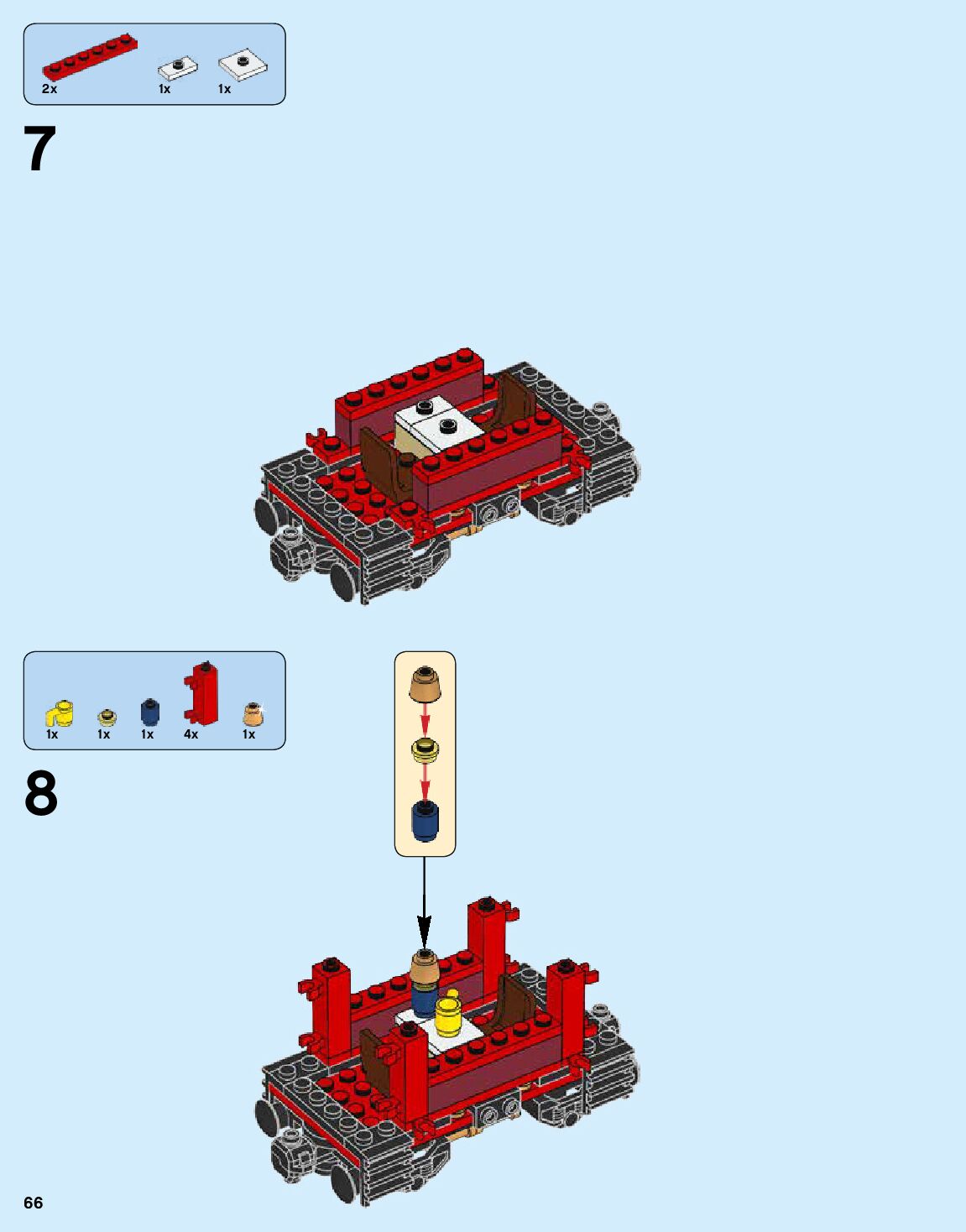 2x 1x 1x

7

1x 1x 1x 4x 1x

8

66