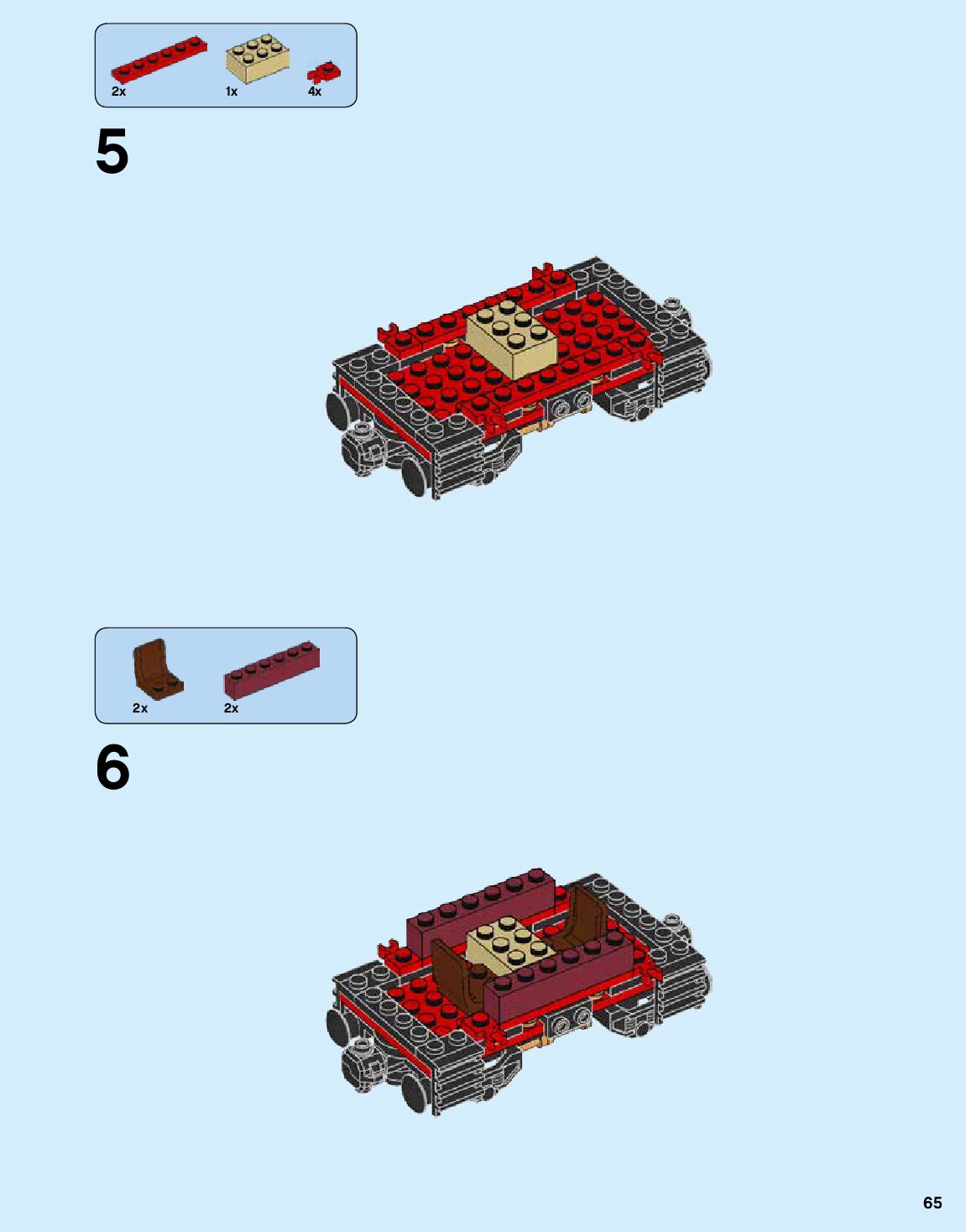 2x 1x 4x

5

2x 2x

6

65