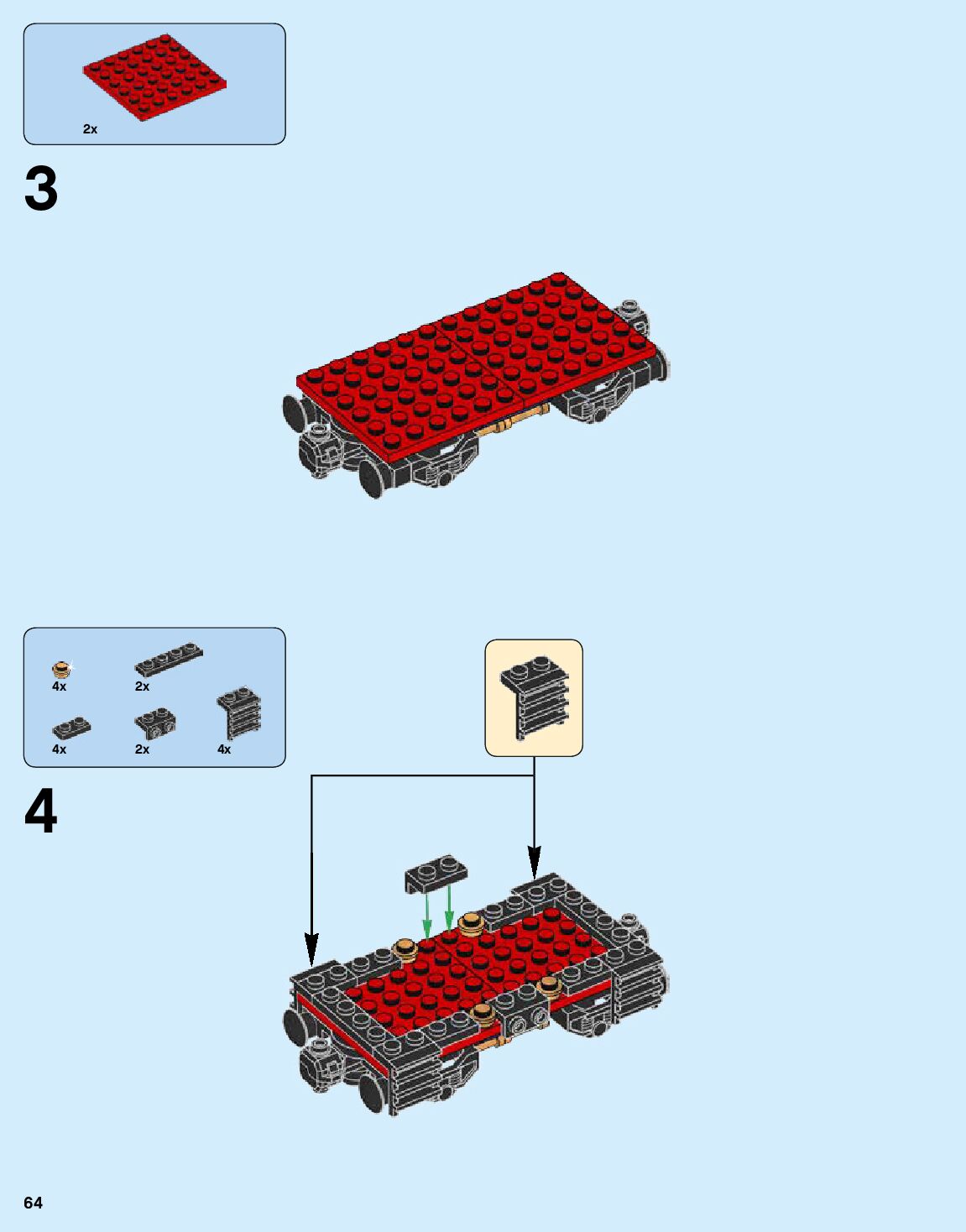 2x

3

4x
2x
4x
2x
4x

4

64