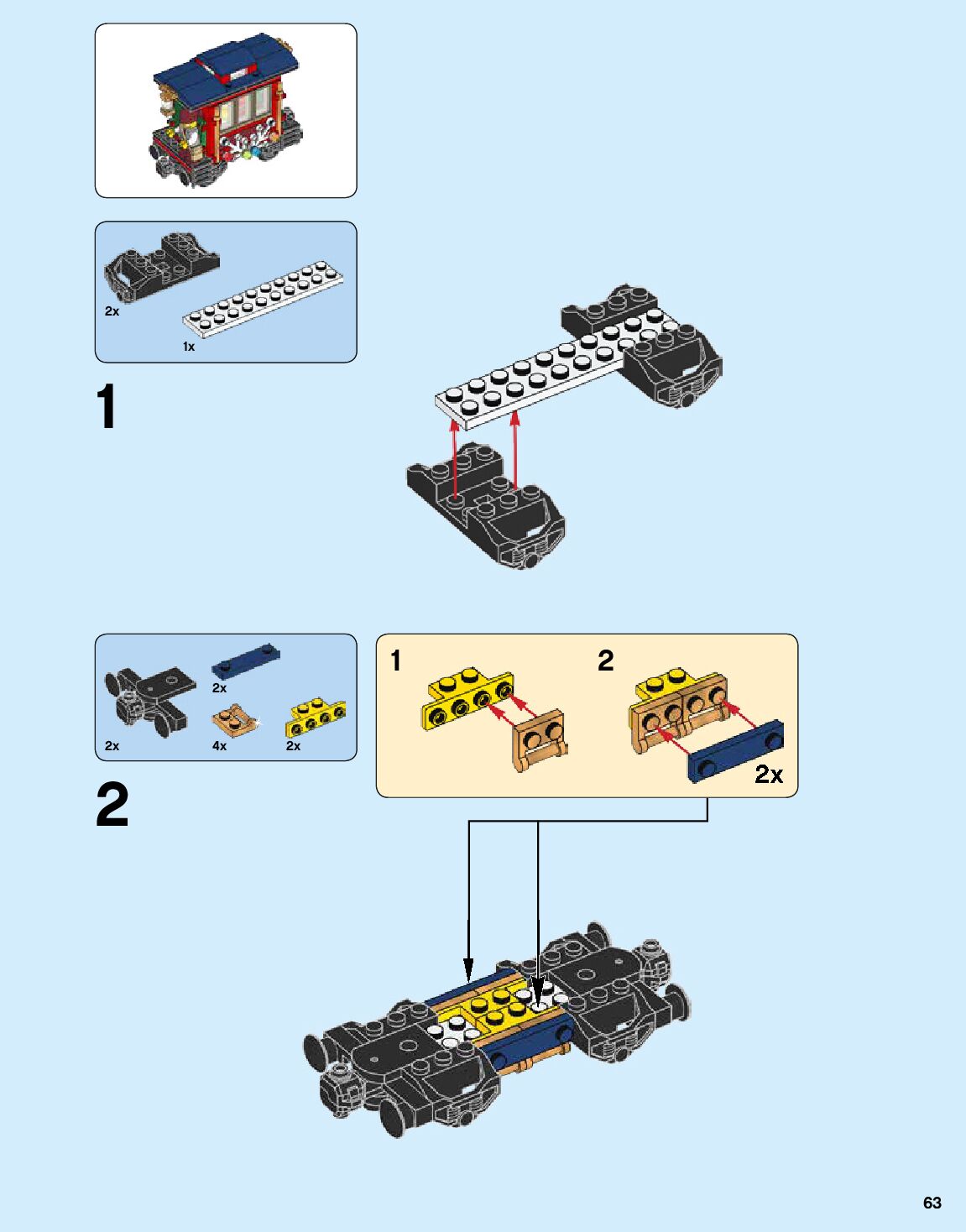 2x

1x

1

2x

2x

4x

2x

2

1

2

2x

63