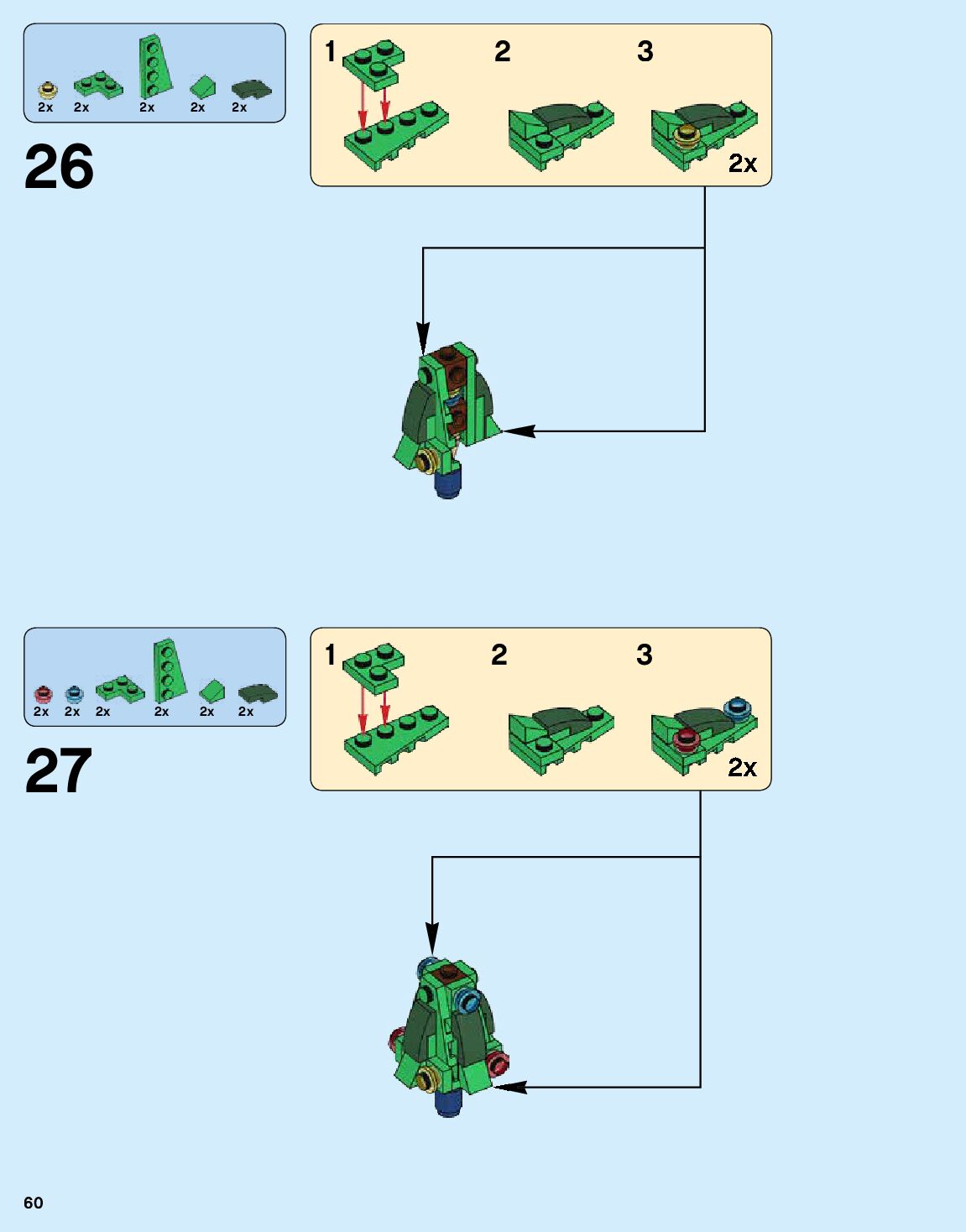 2x 2x 2x 2x 2x

26

1

2

3

2x

2x 2x 2x 2x 2x 2x

27

1

2

3

2x

60