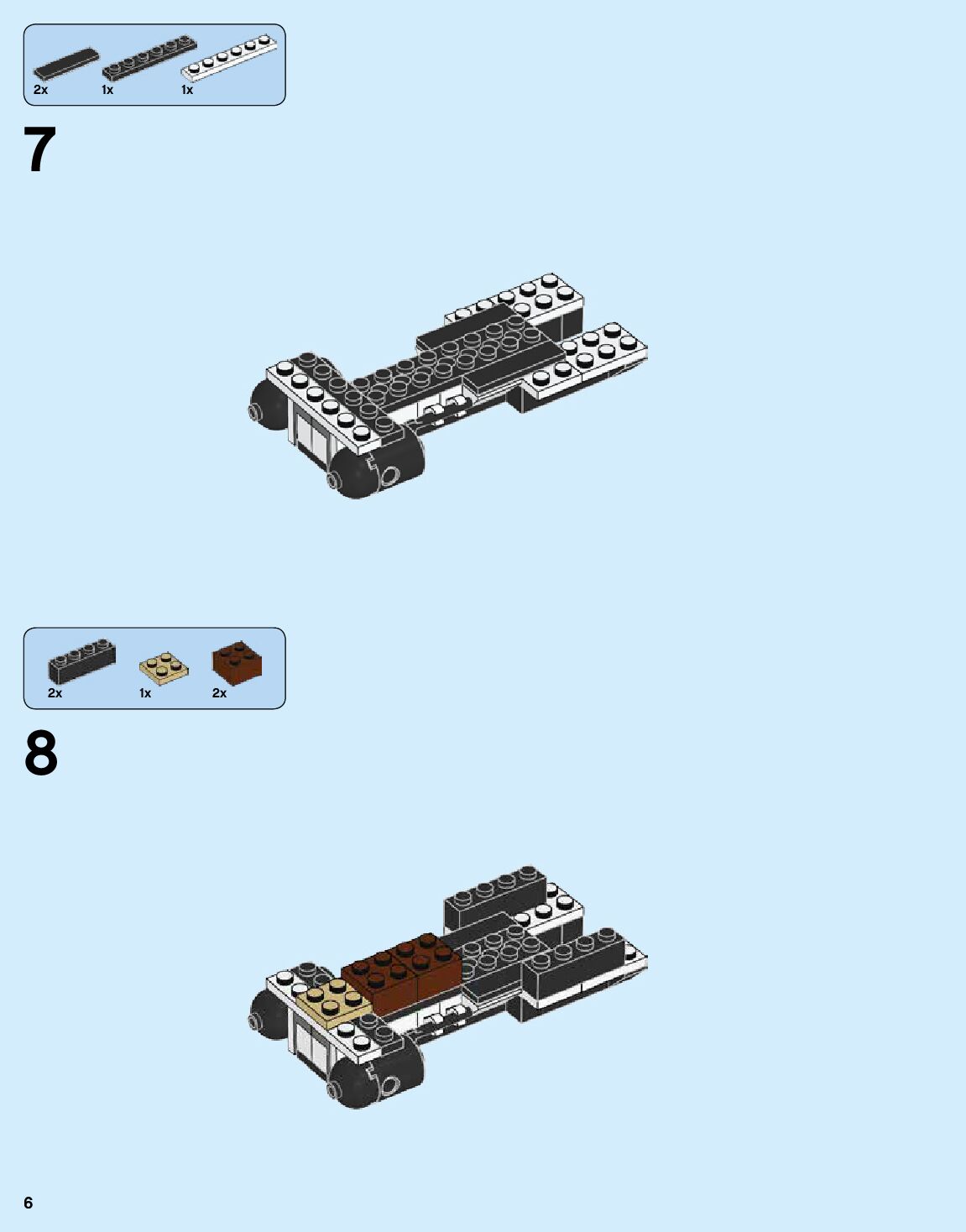 2x
1x
1x

7

2x
1x
2x

8

6