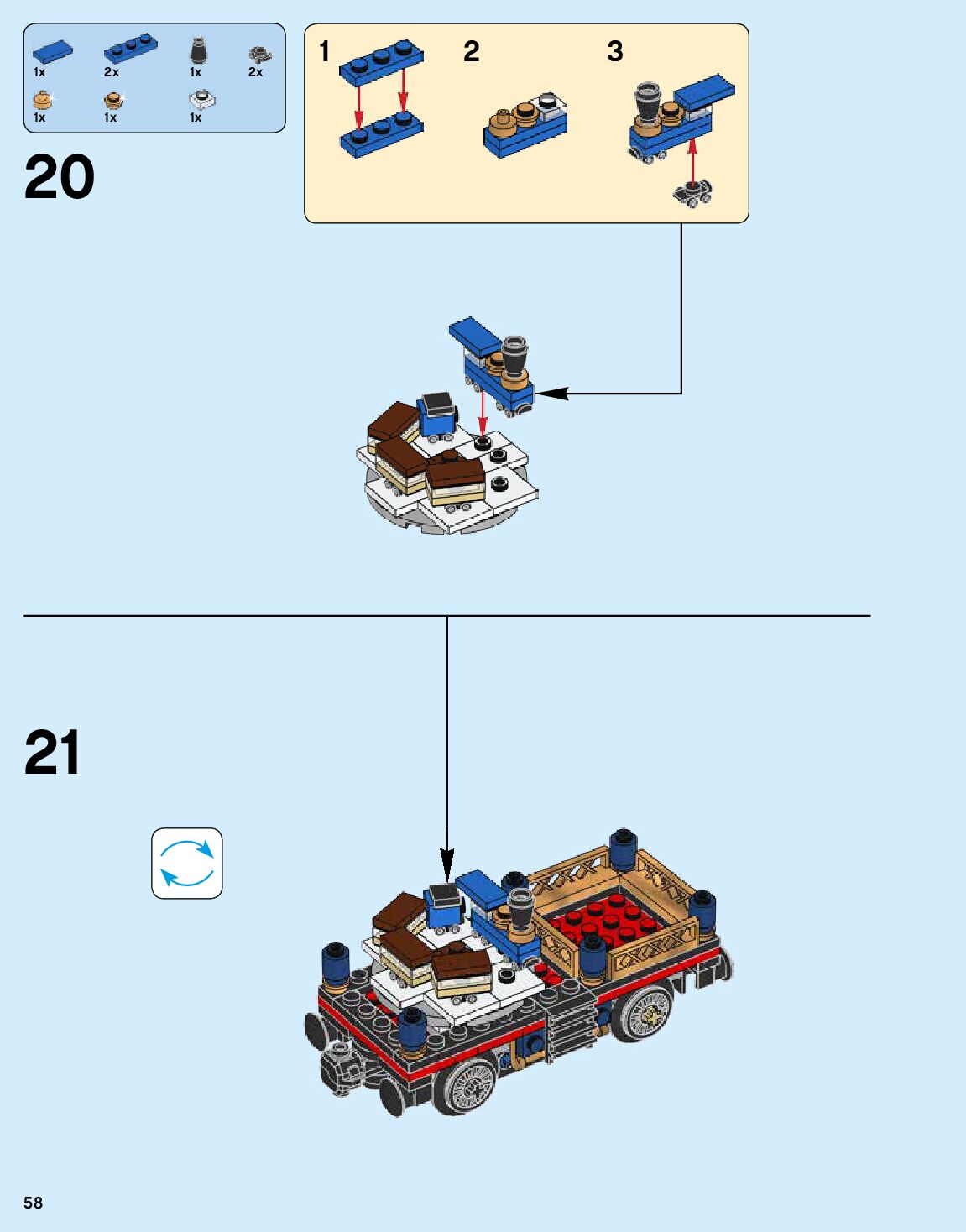 1x 2x 1x 2x
1x 1x 1x

20

1 2 3

21

58