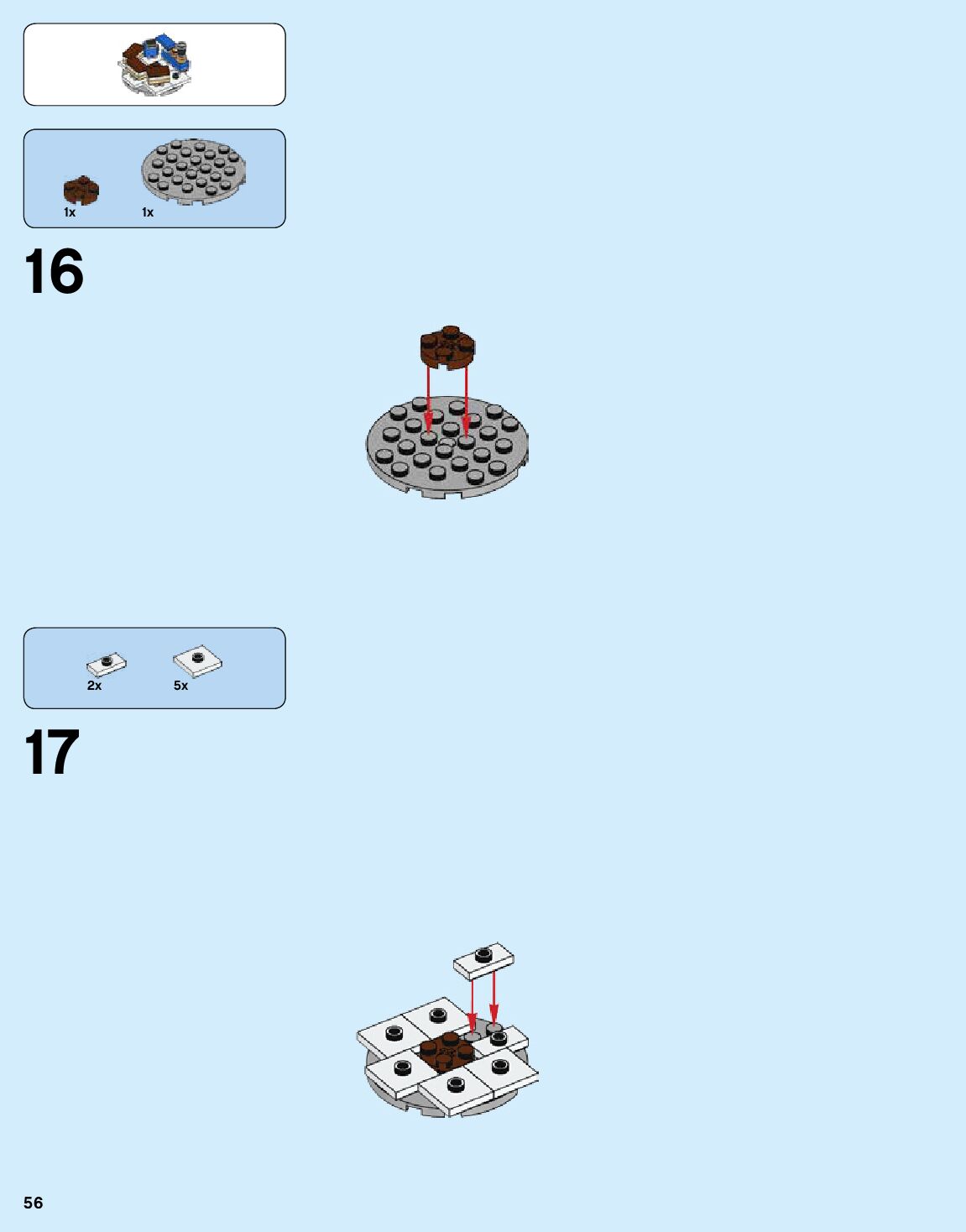 1x 1x

16

2x 5x

17

56