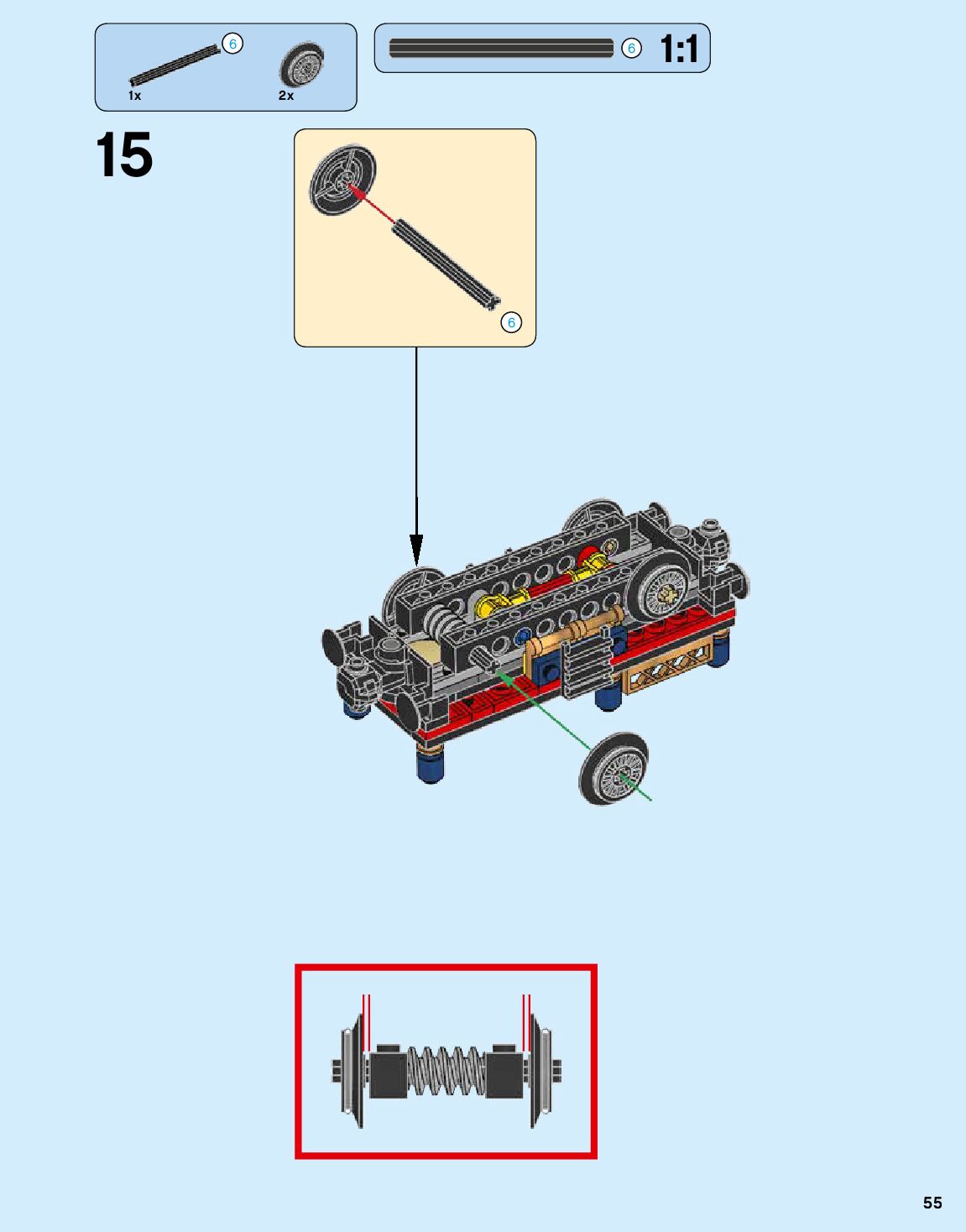 6
1x
2x

6
1:1

15

6

55