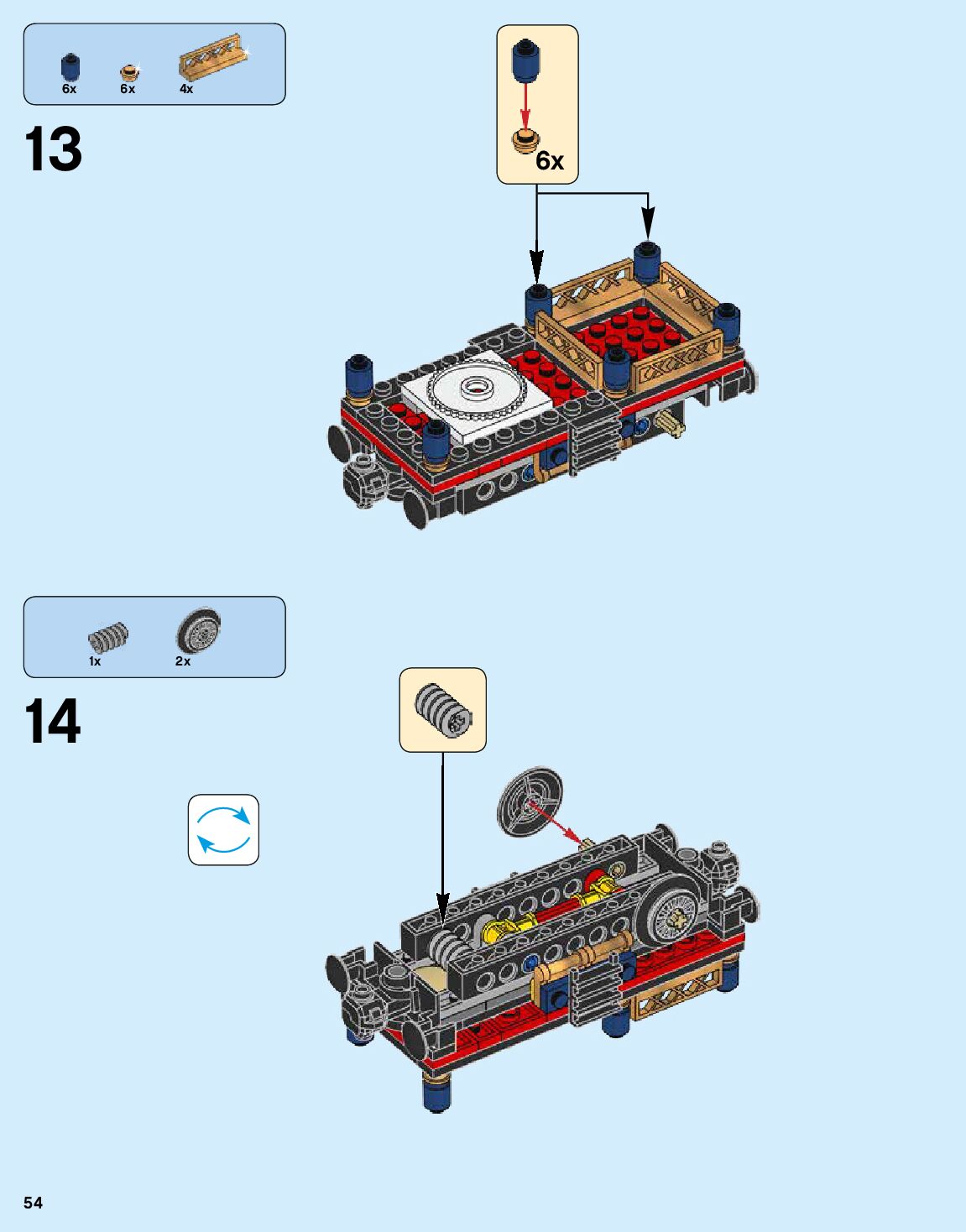 6x 6x 4x

13

6x

1x 2x

14

54