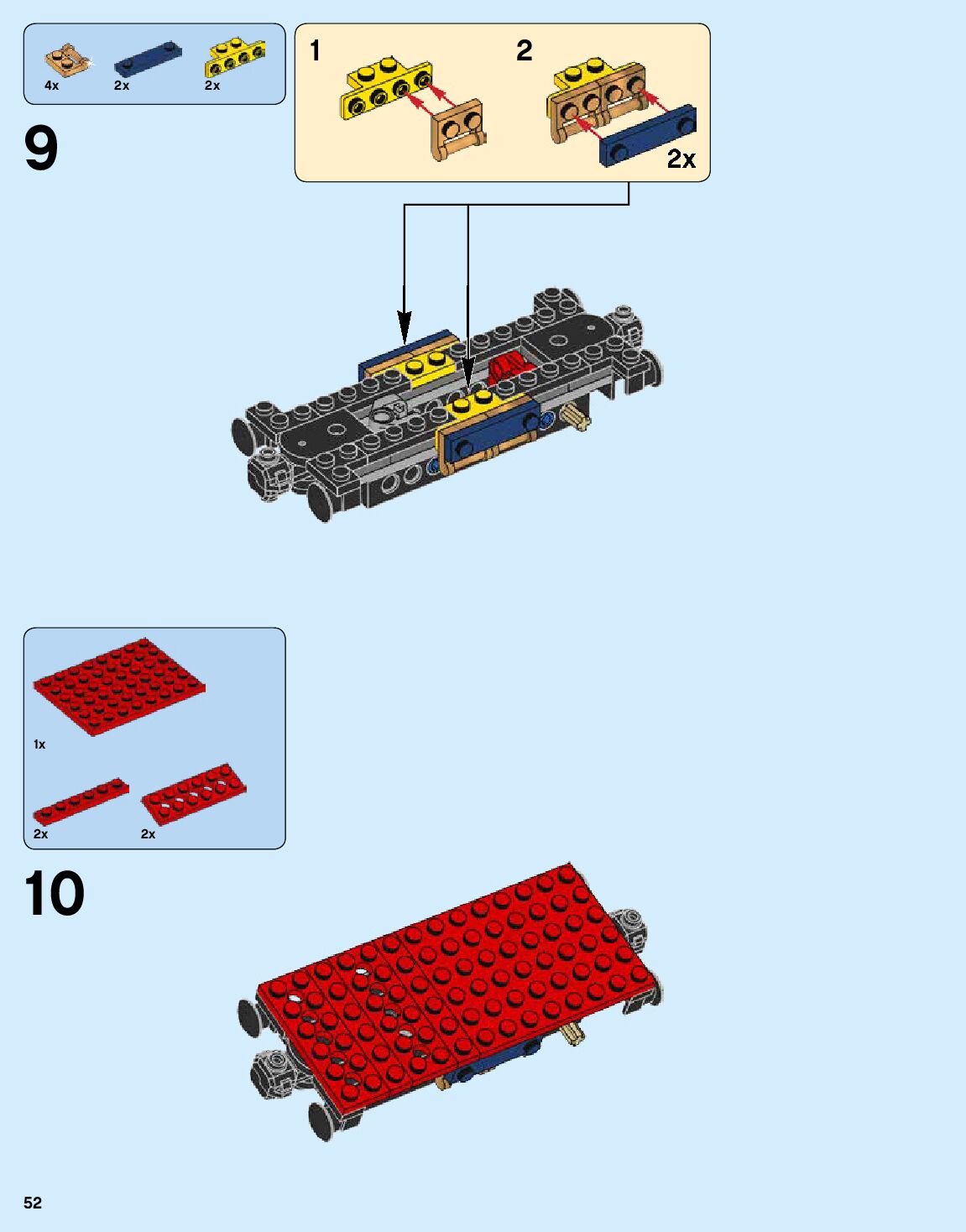 4x 2x 2x

9

1

2

2x

1x

2x 2x

10

52