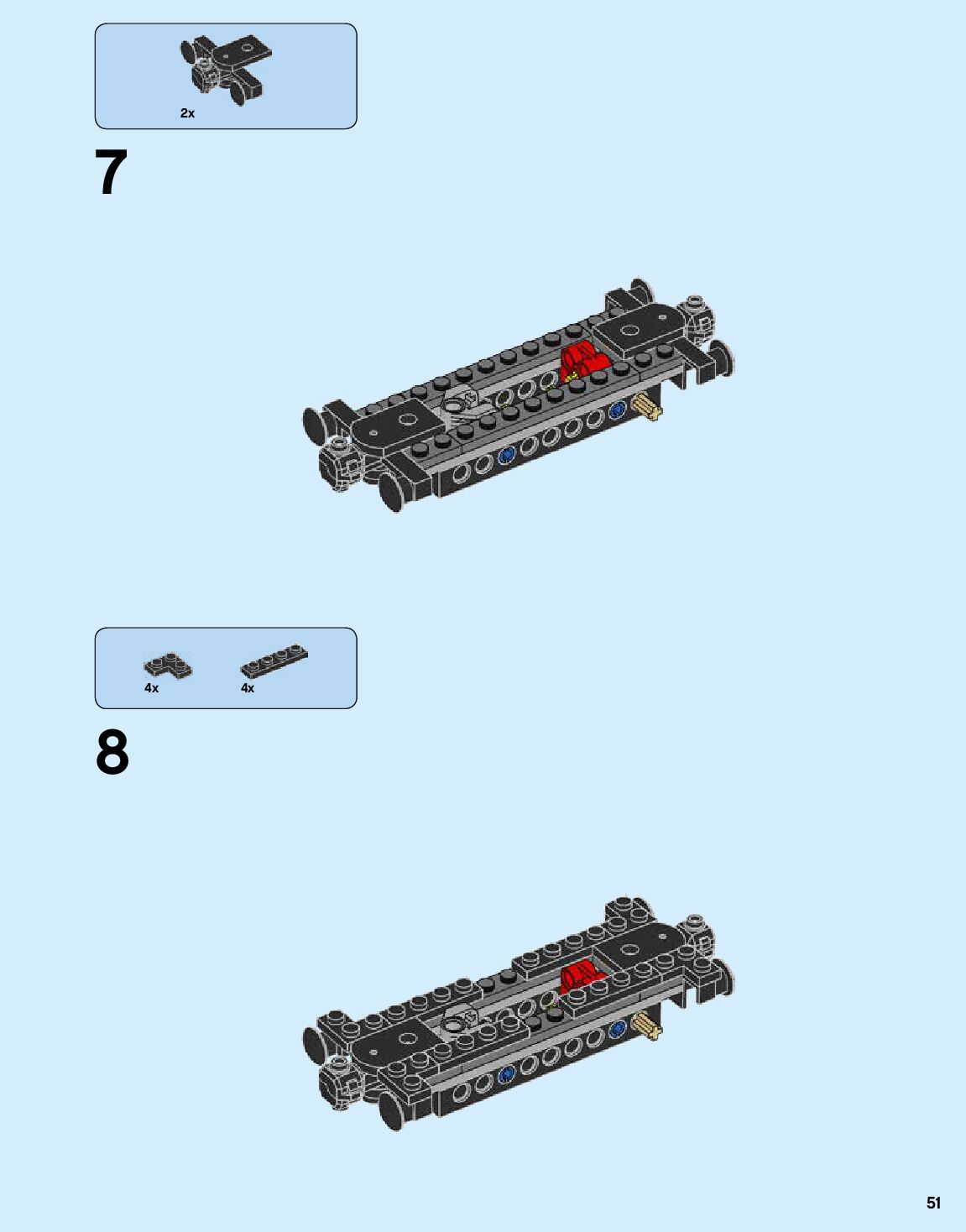 2x

7

4x 4x

8

51