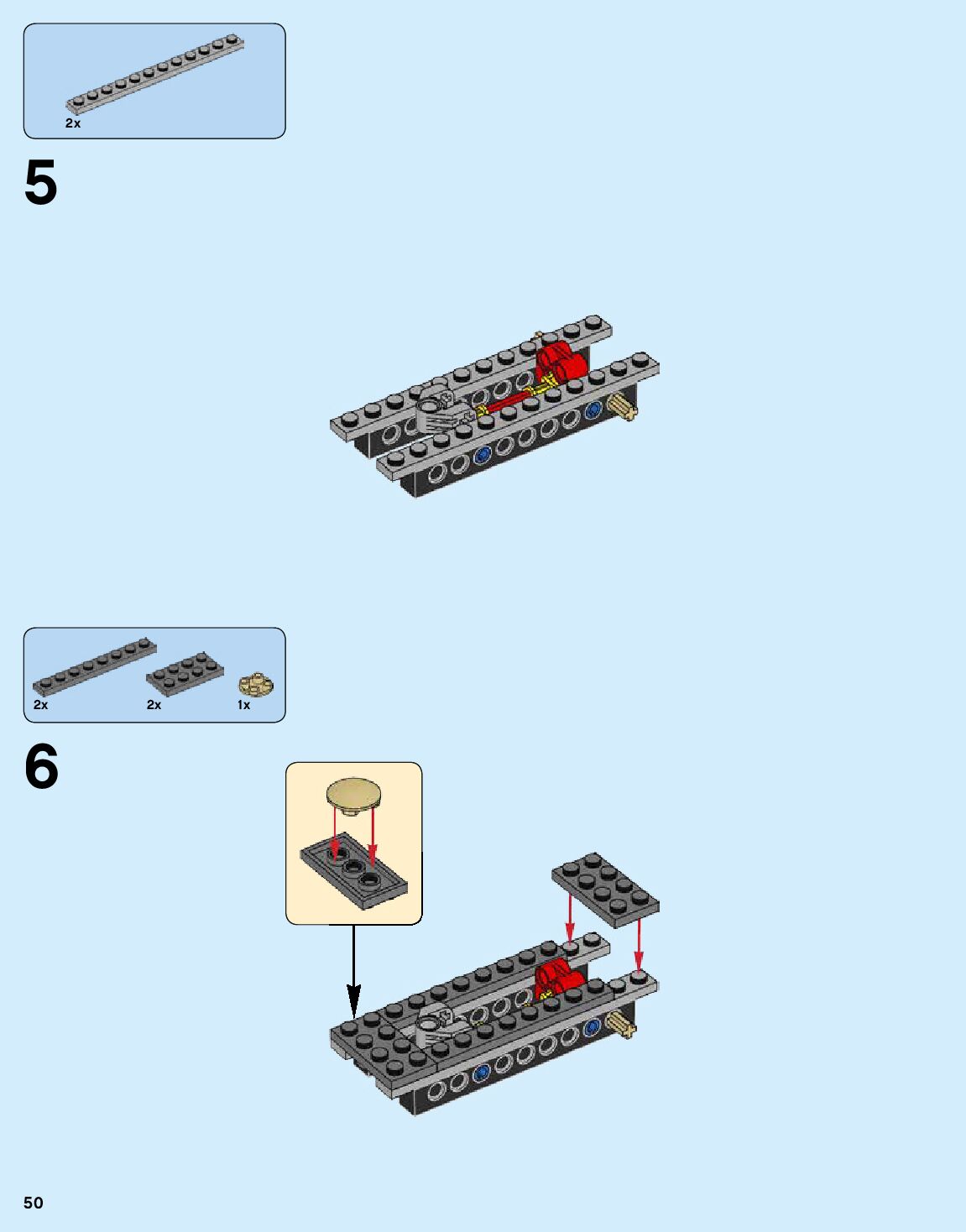 2x

5

2x

2x

1x

6

50