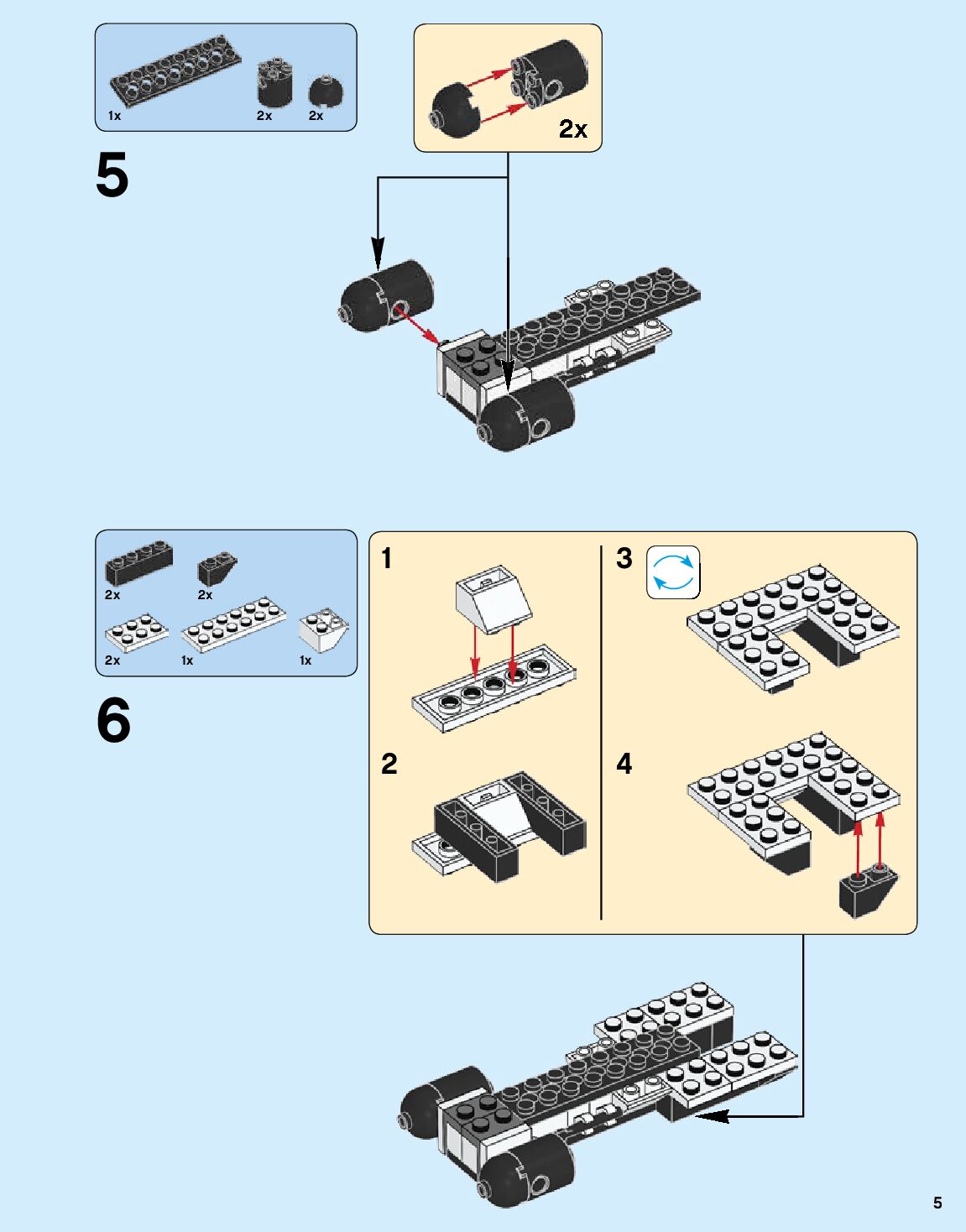 1x 2x 2x

2x

5

2x 2x

2x 1x 1x

6

1

2

3

4

5