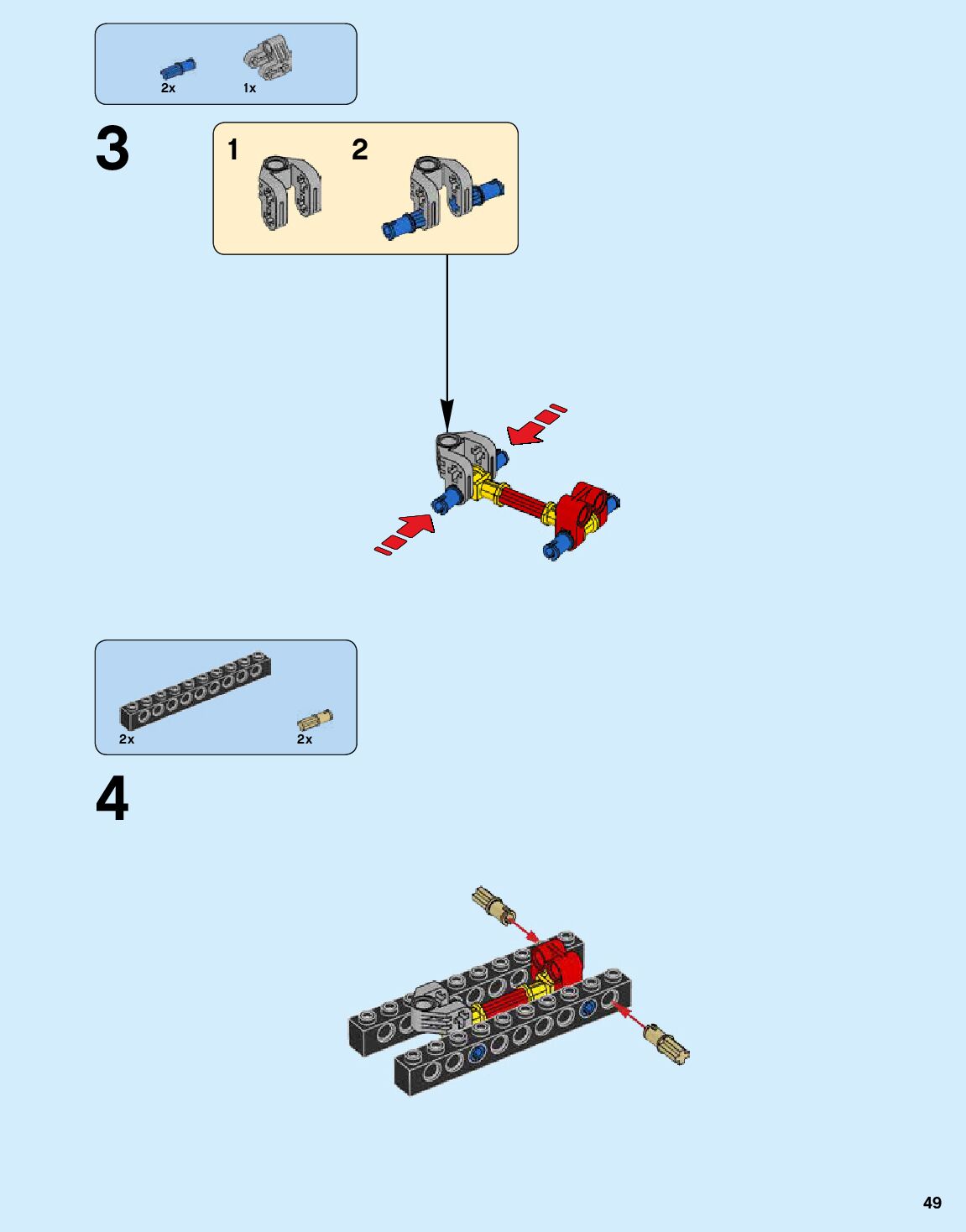 2x 1x

3

1 2

2x 2x

4

49