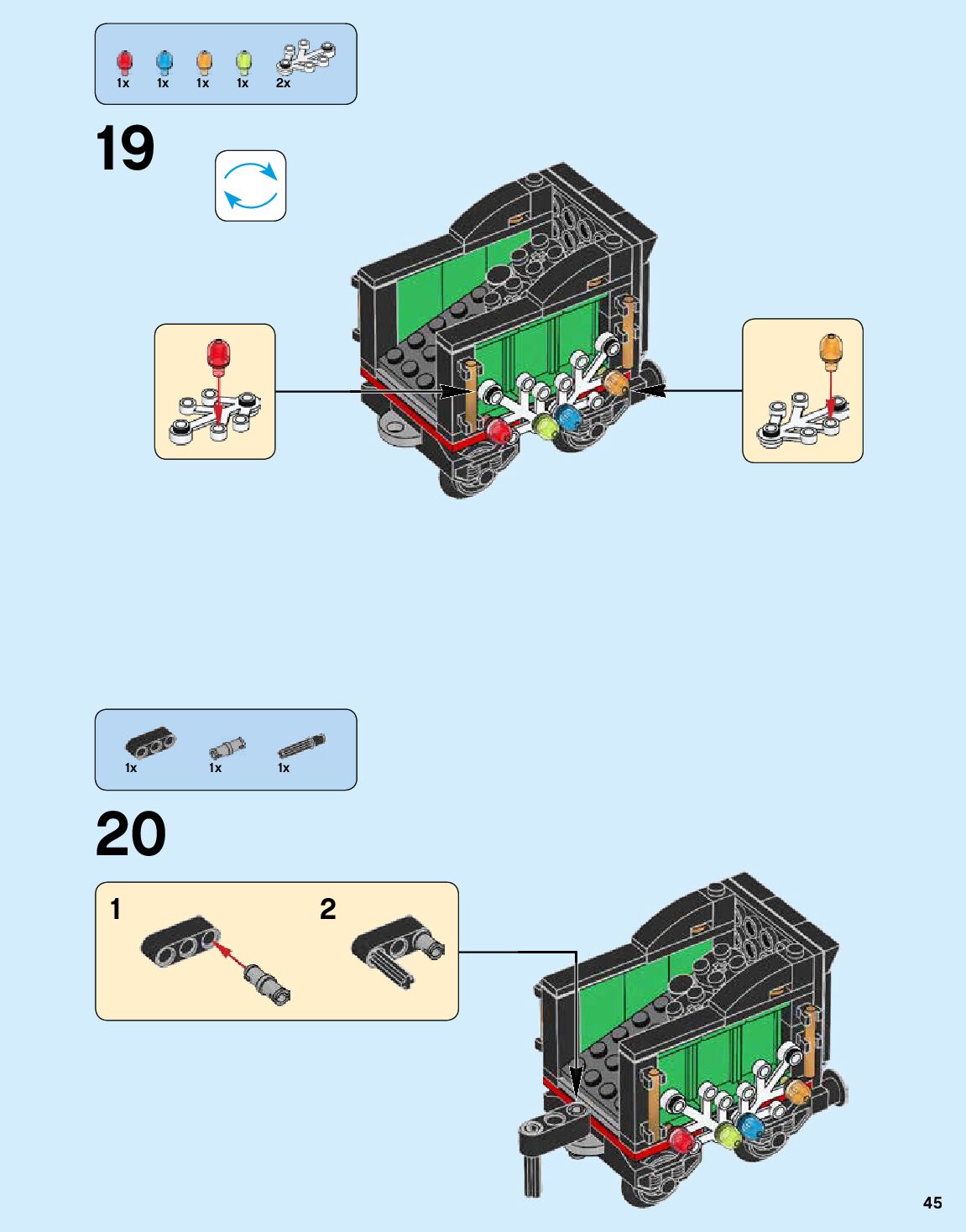 1x 1x 1x 1x 2x

19

1x 1x 1x

20

1

2

45