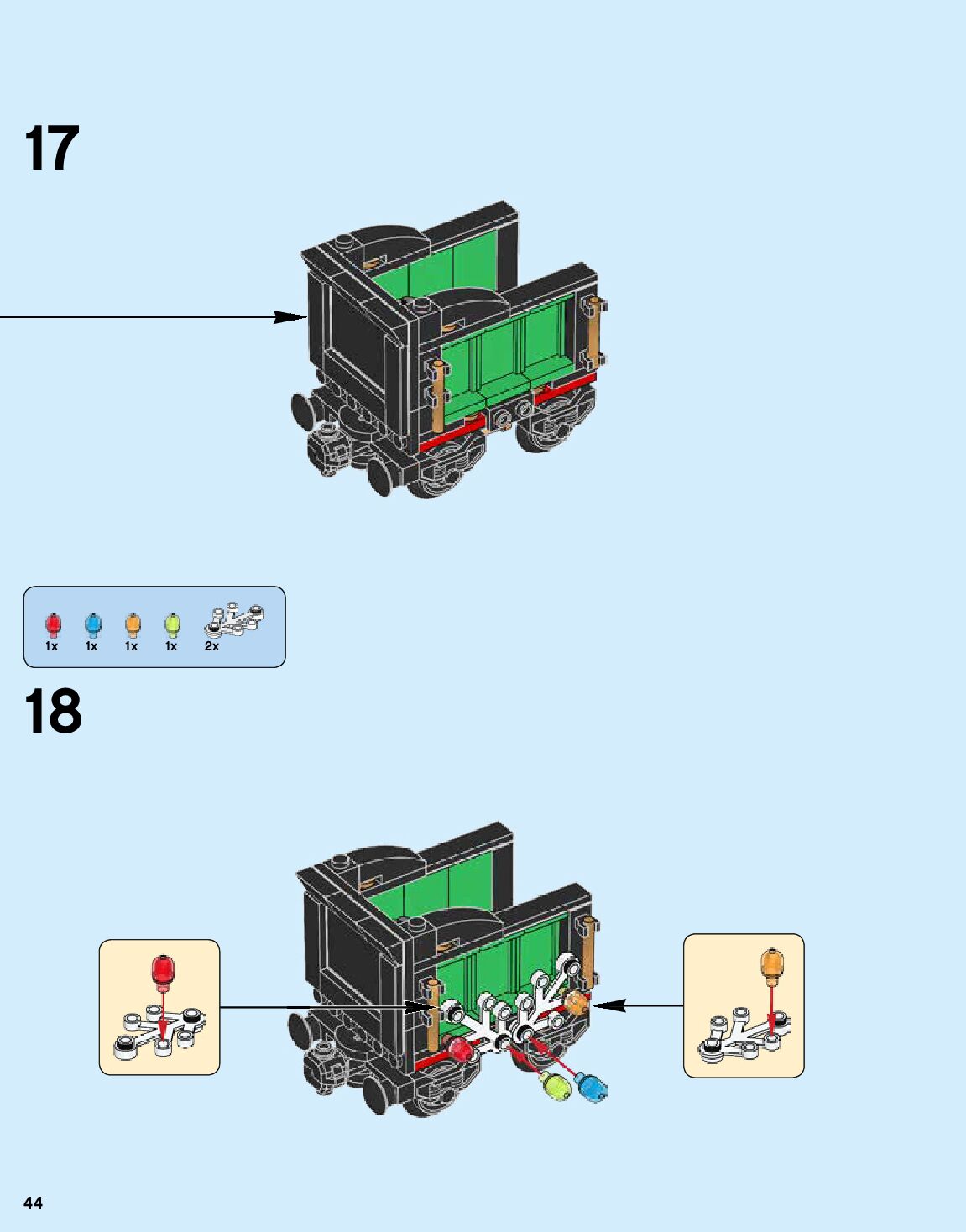 17

1x 1x 1x 1x 2x

18

44