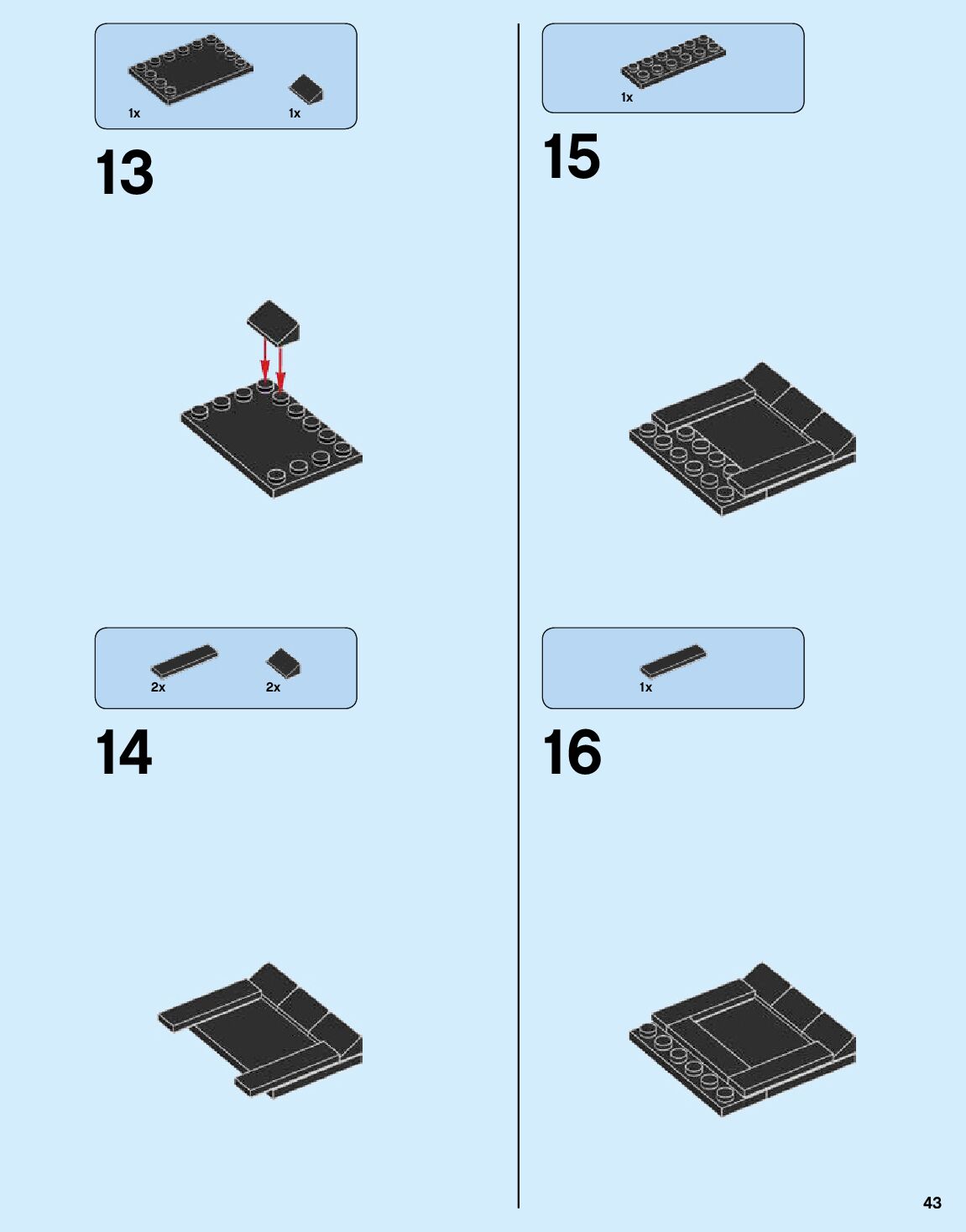 1x 1x

13

2x 2x

14

1x

15

1x

16

43