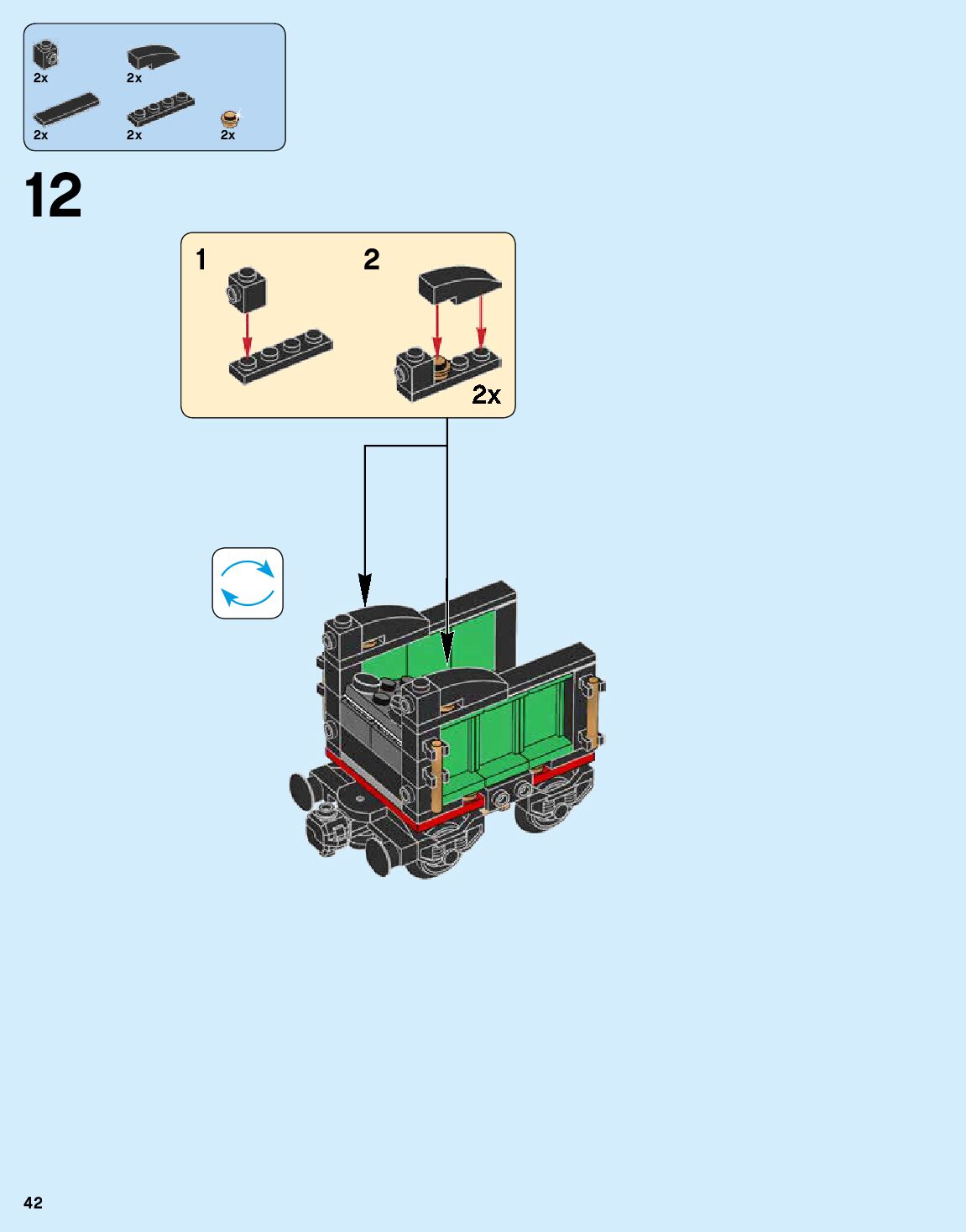 2x
2x
2x
2x
2x

12

1
2
2x

42