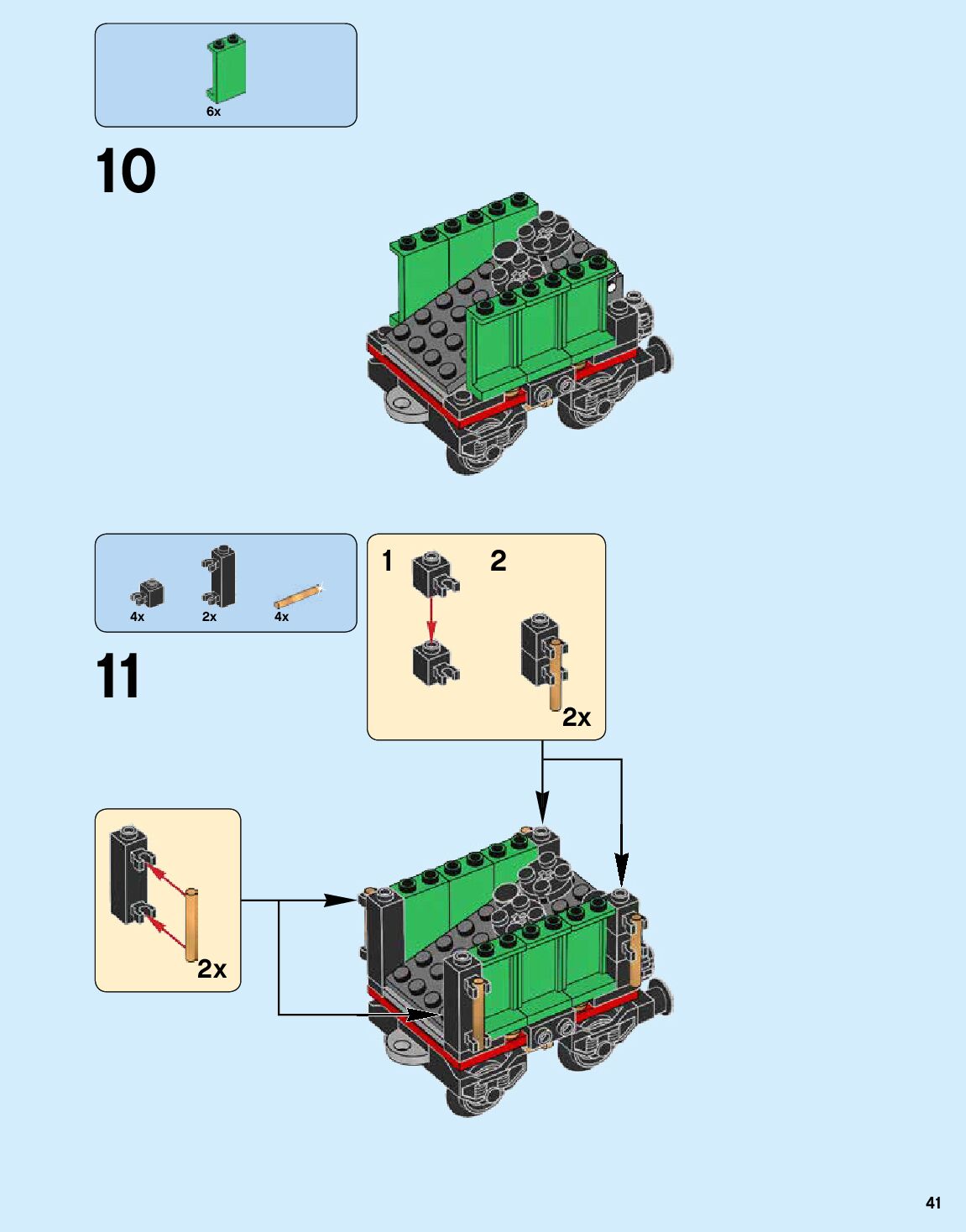 6x

10

4x
2x
4x

11

1
2
2x

2x

41