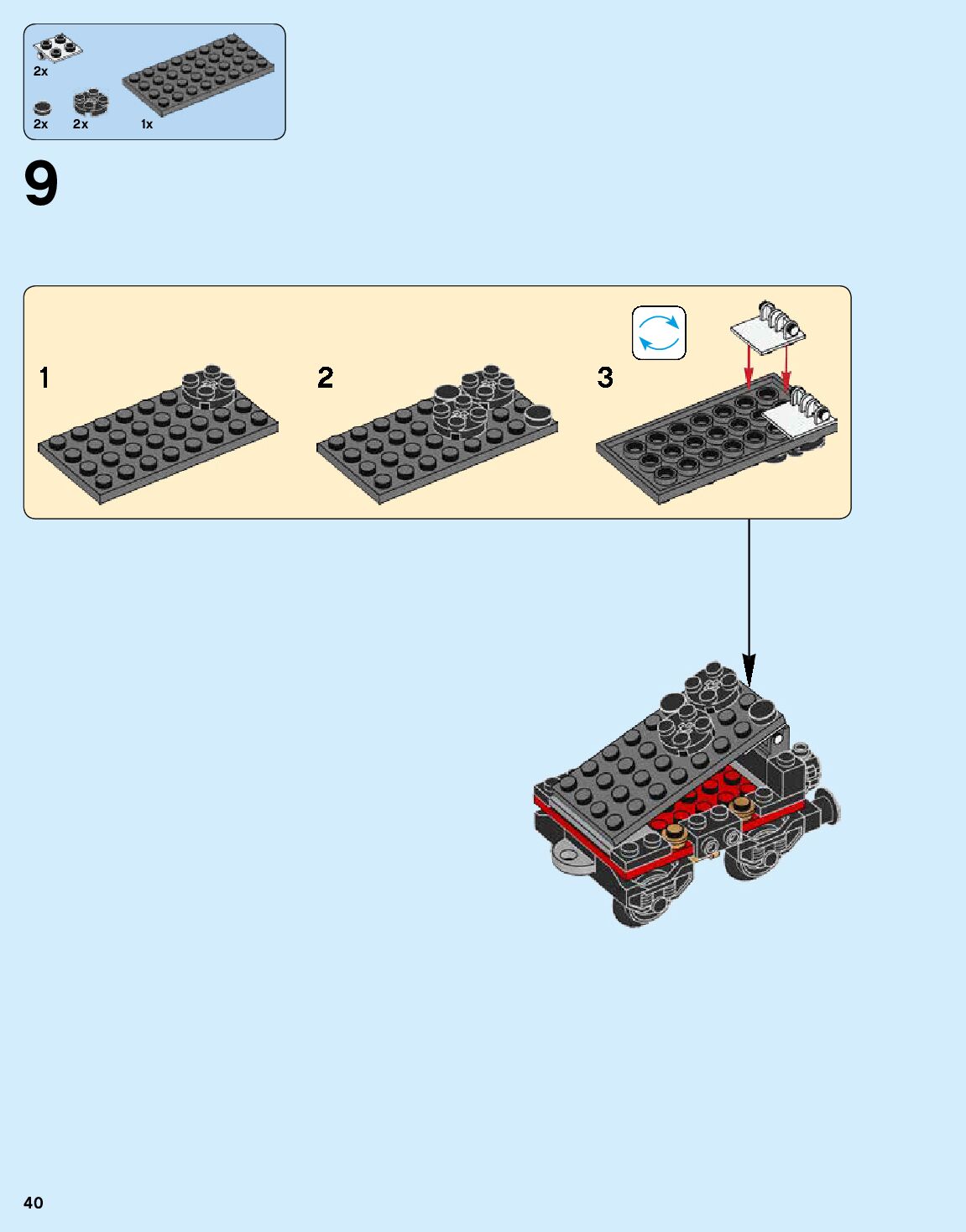 2x

2x 2x 1x

9

1

2

3

40