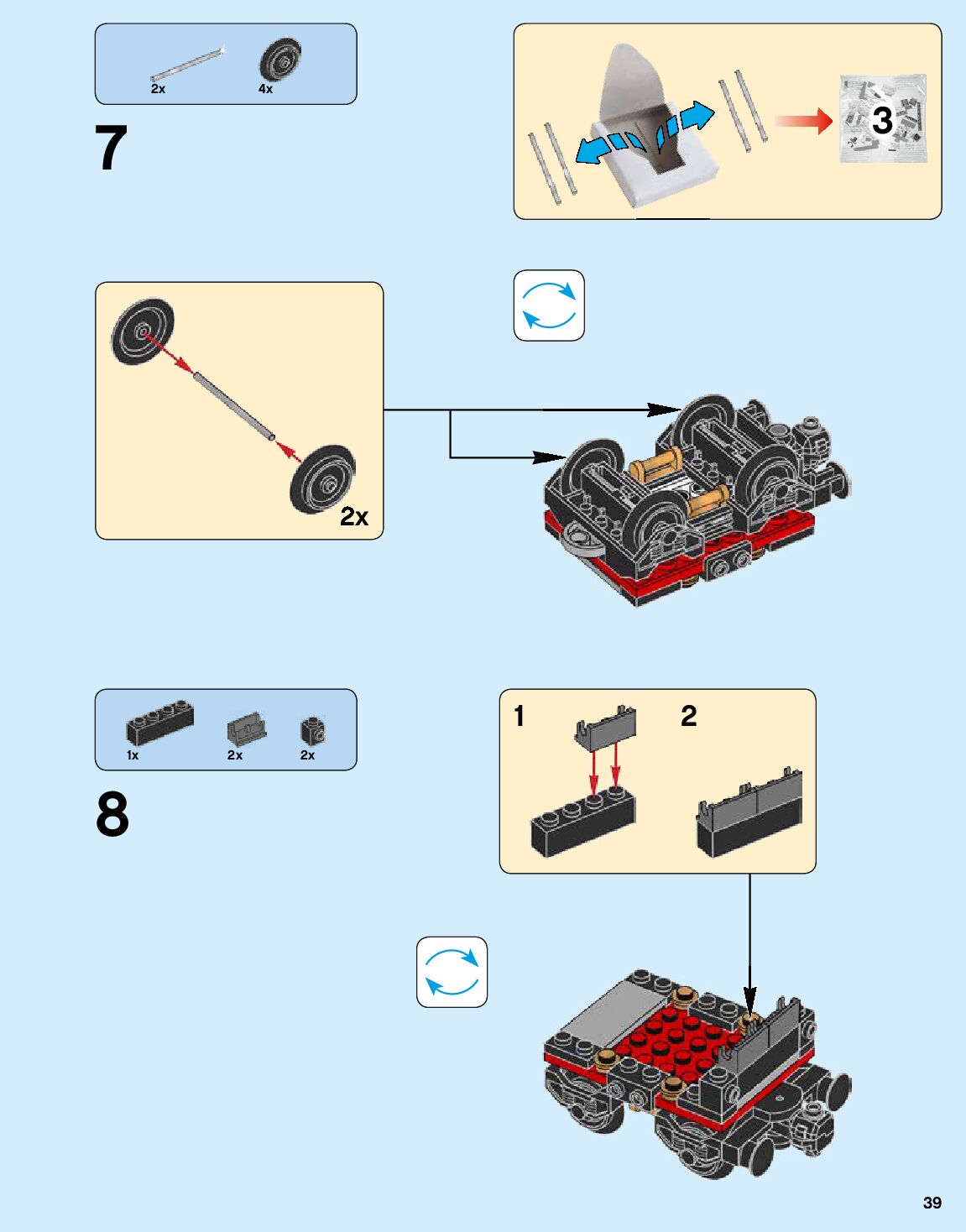 2x 4x

7

3

2x

1x 2x 2x

8

1 2

39