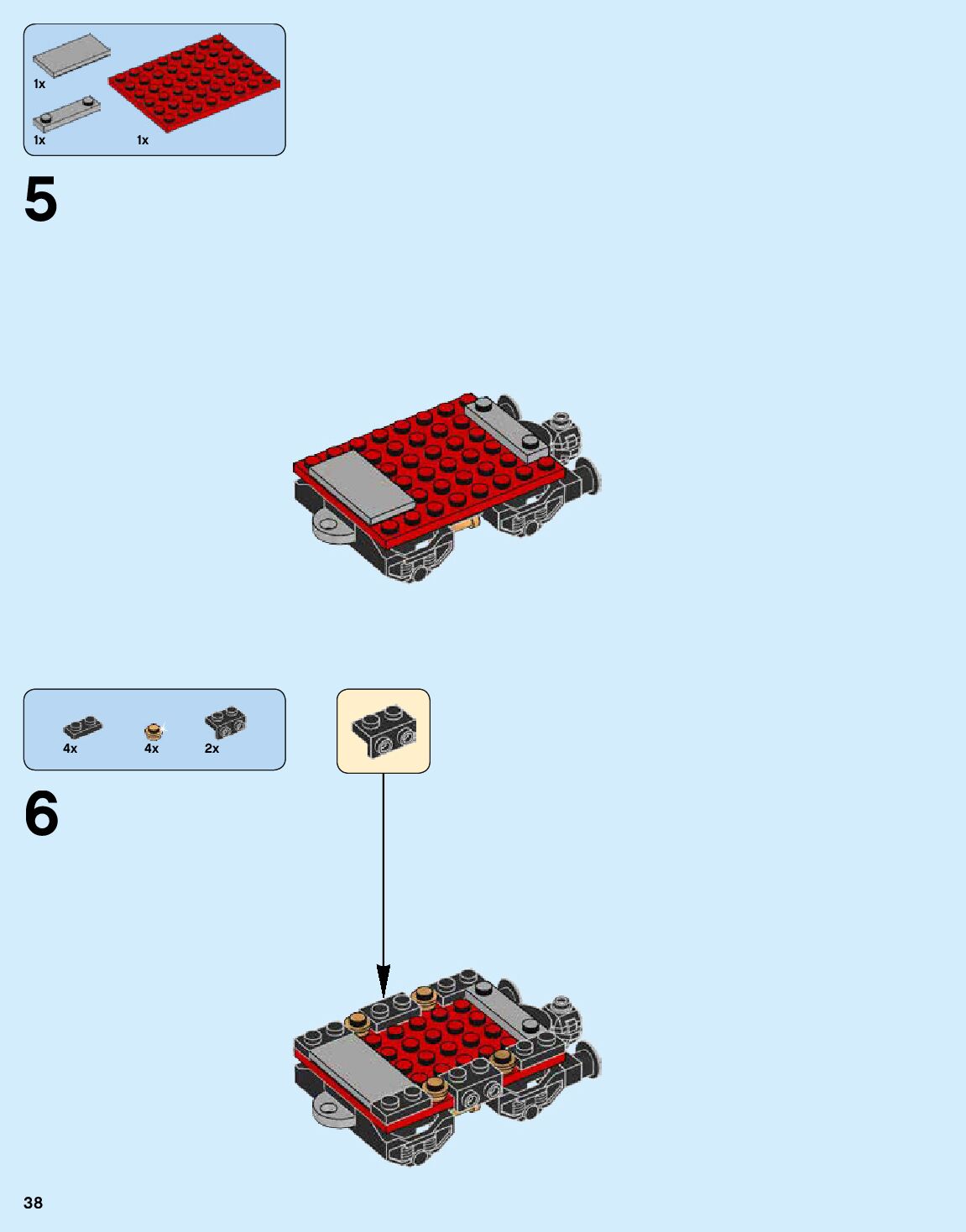 1x
1x
1x

5

4x
4x
2x

6

38