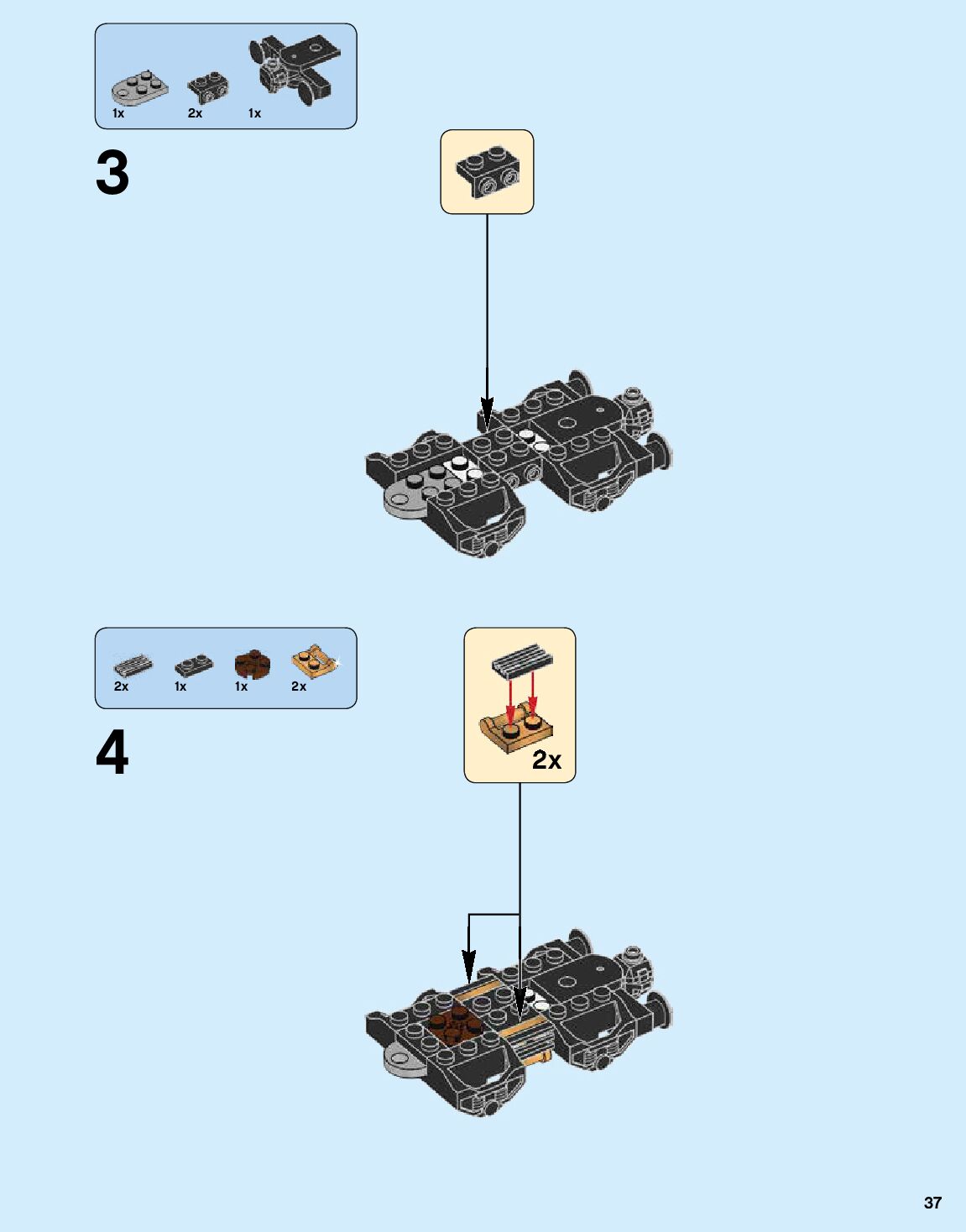 1x 2x 1x

3

2x 1x 1x 2x

4

2x

37