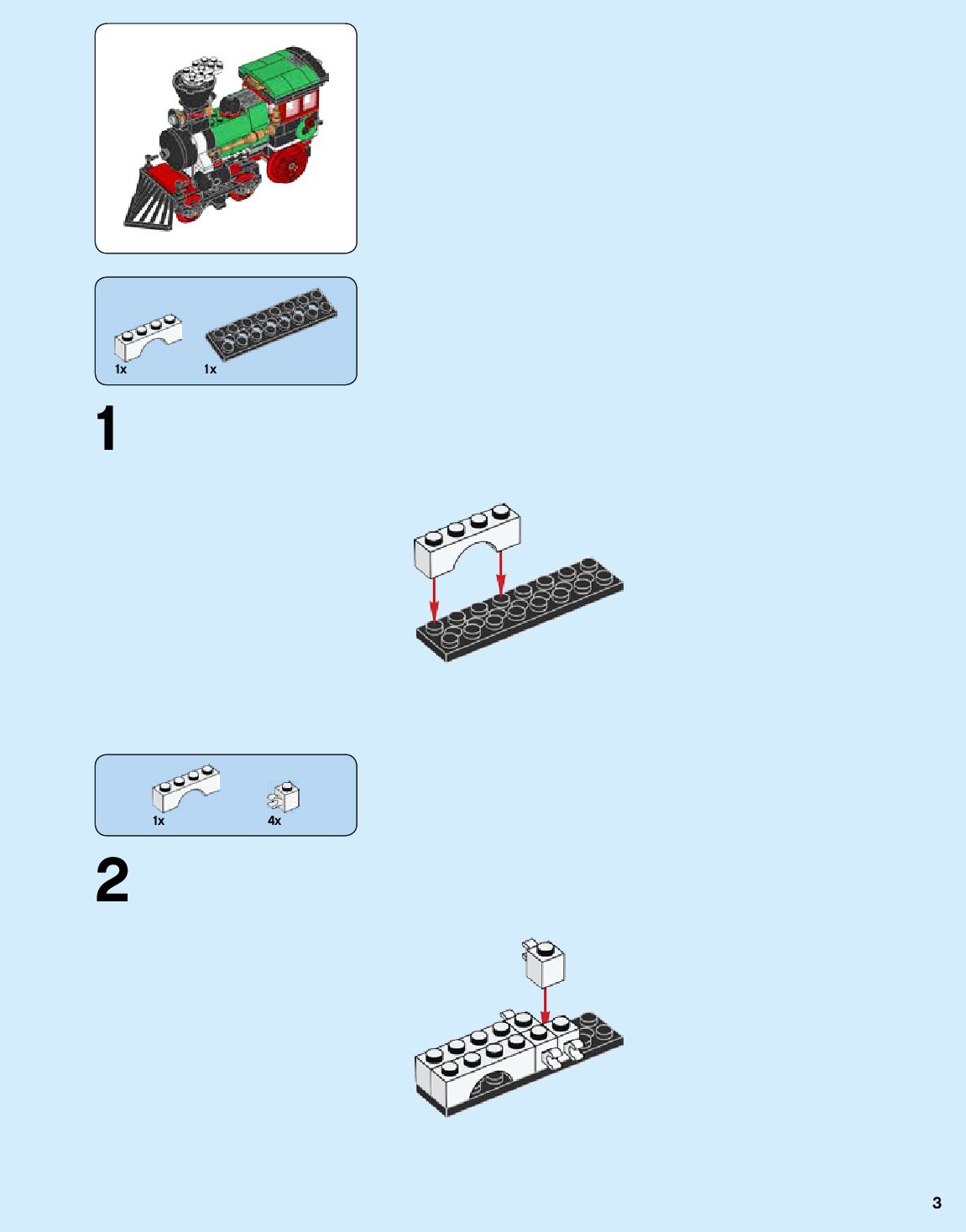 1x
1x

1

1x
4x

2

3