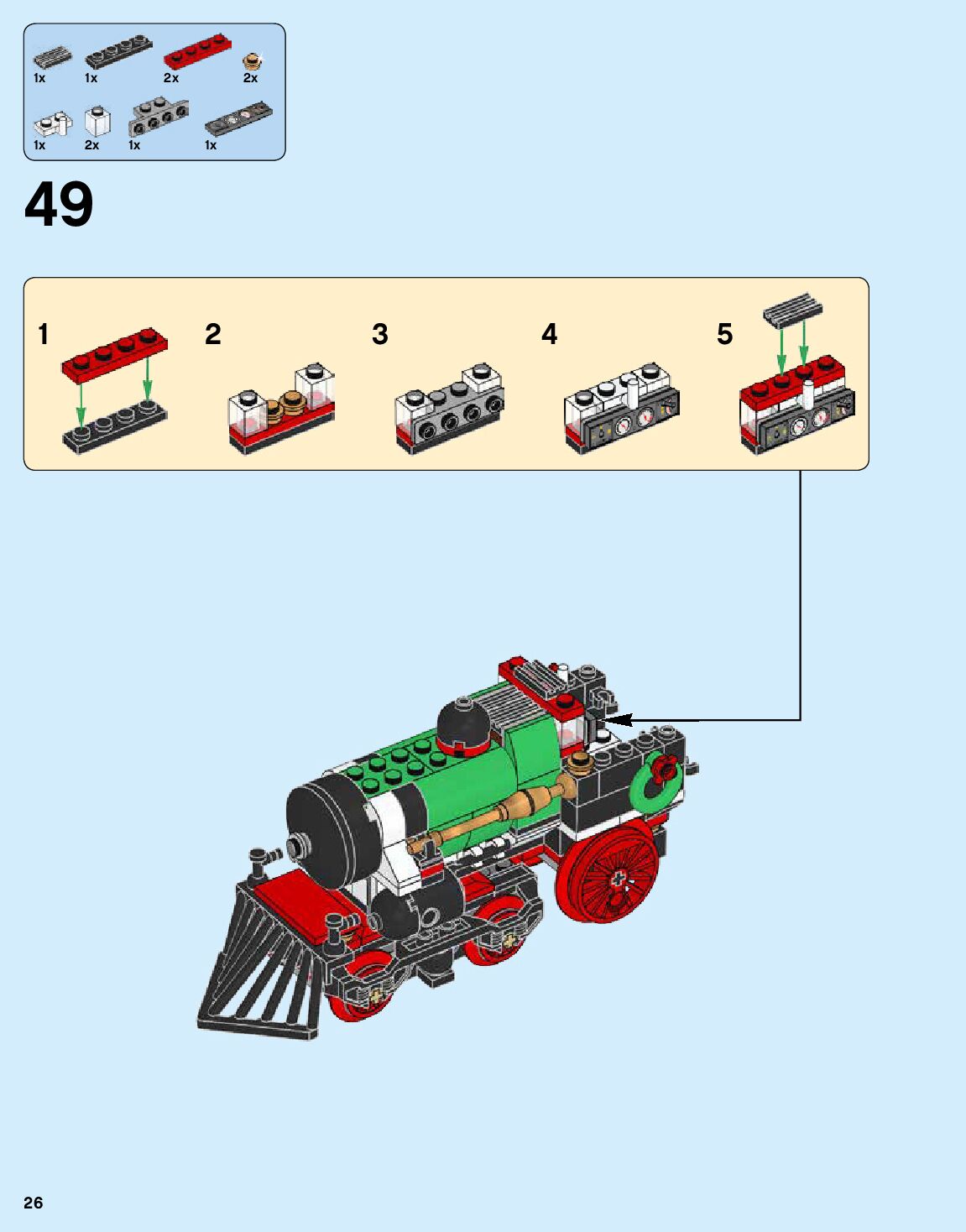 1x 1x 2x 2x
1x 2x 1x 1x

49

1

2

3

4

5

26