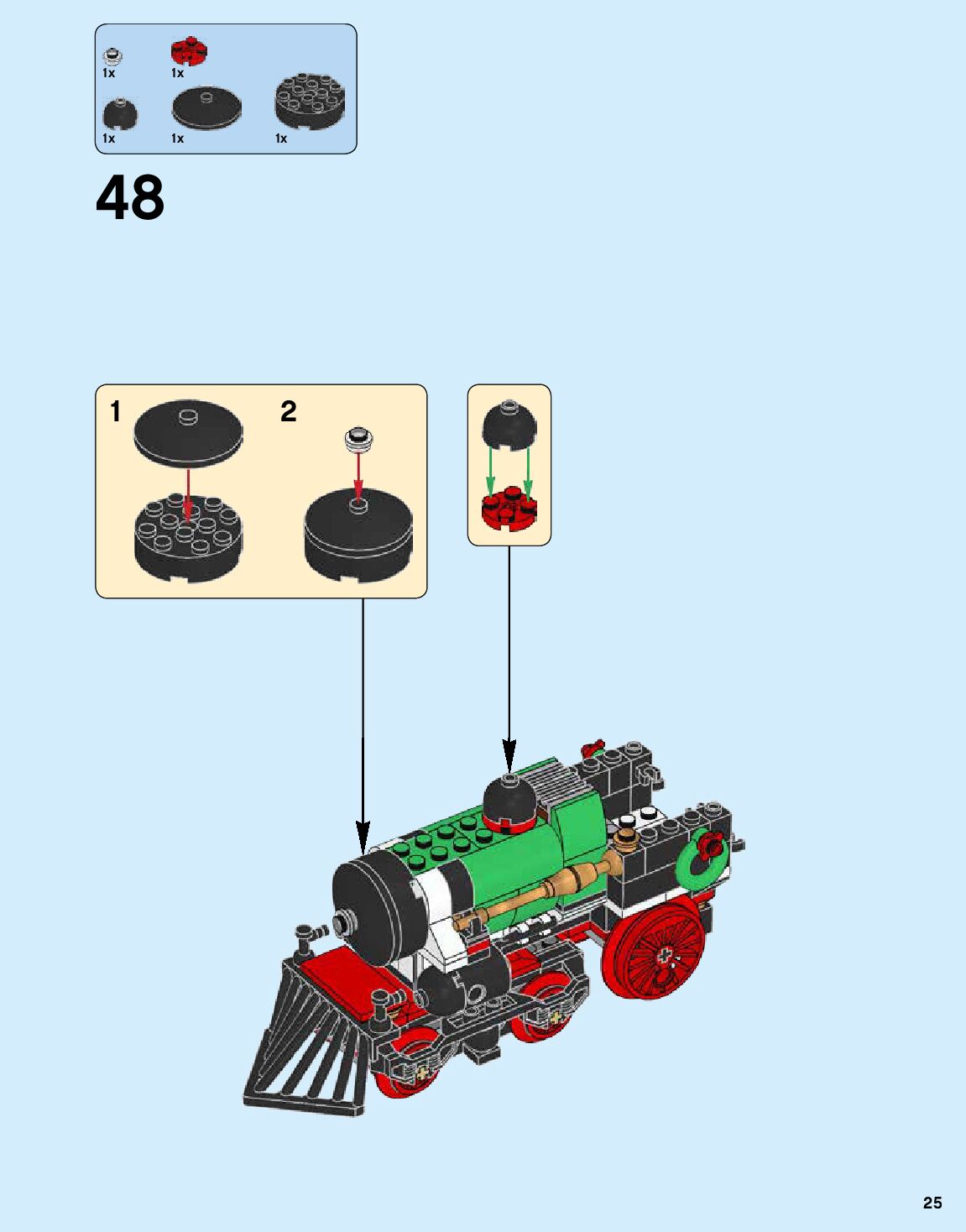 1x
1x
1x
1x
1x

48

1
2

25