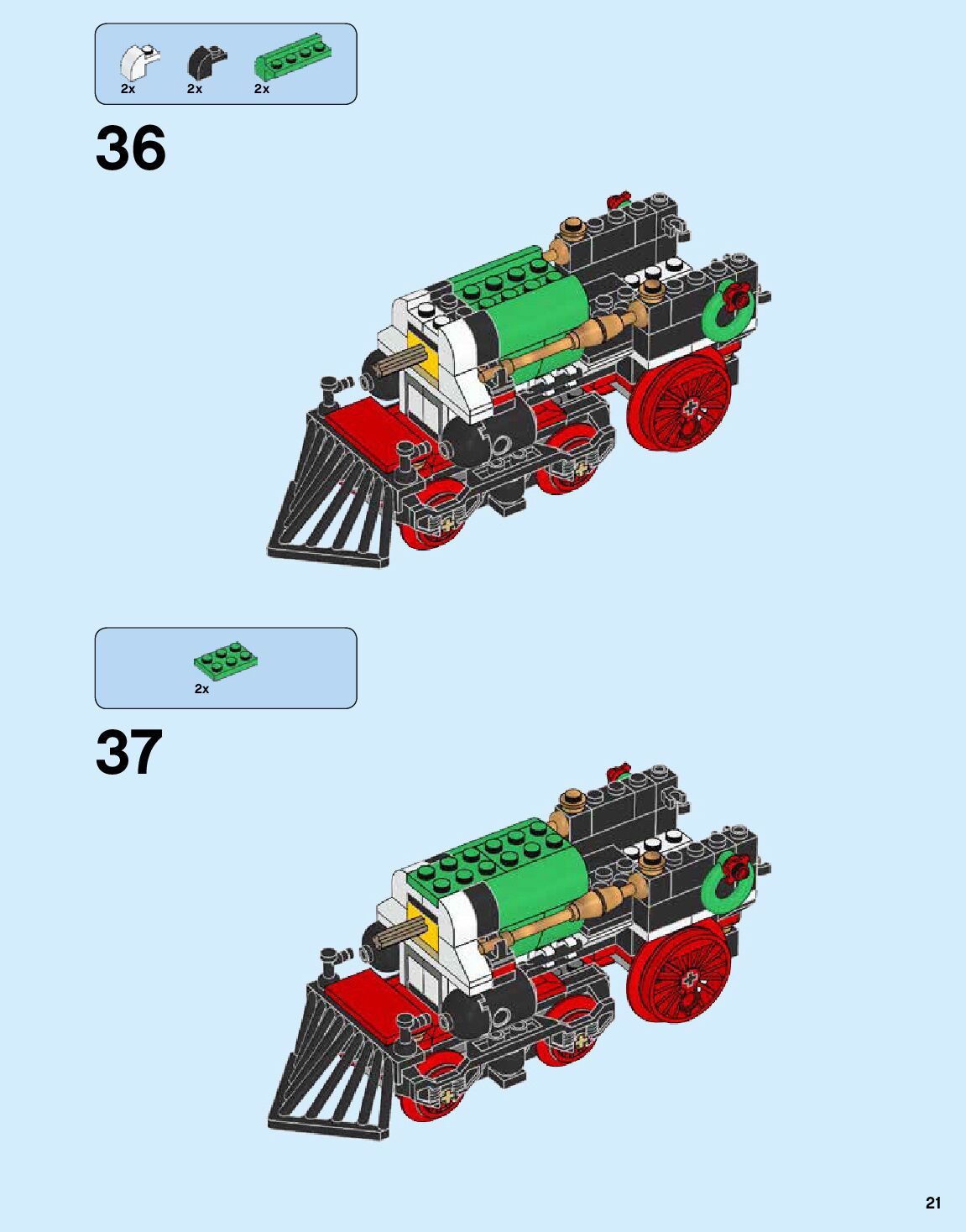 2x 2x 2x

36

2x

37

21