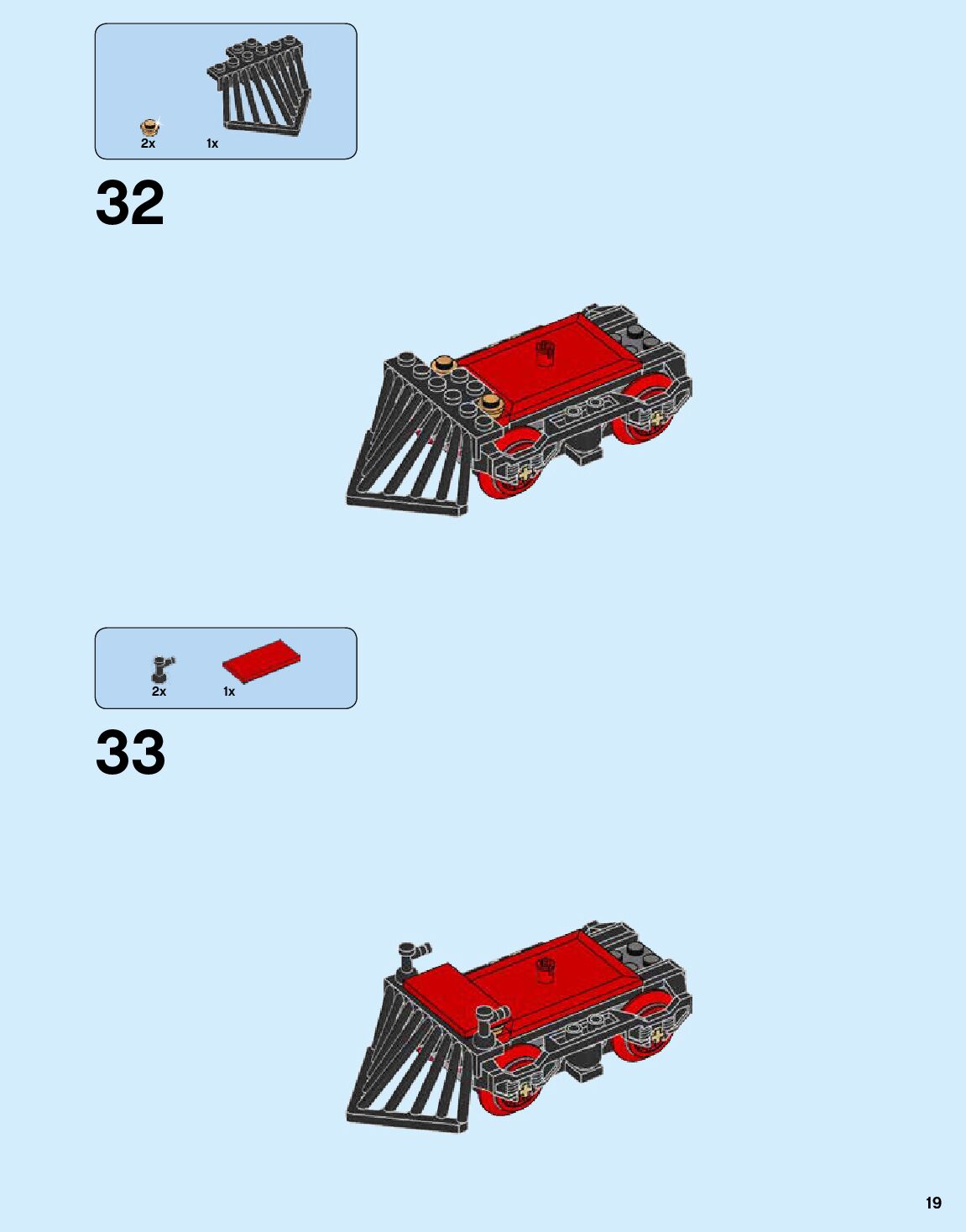 2x
1x

32

2x
1x

33

19