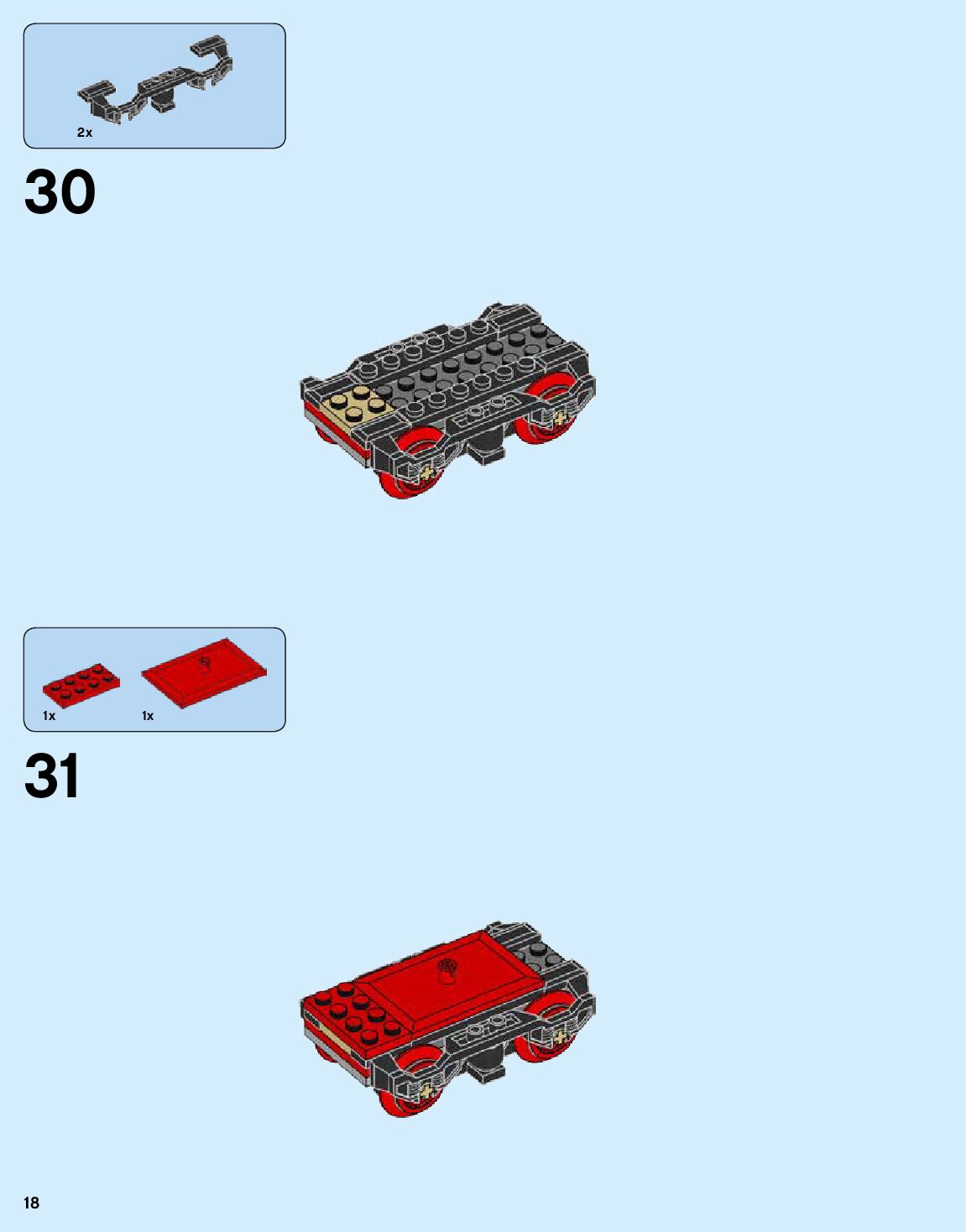 2x

30

1x

1x

31

18