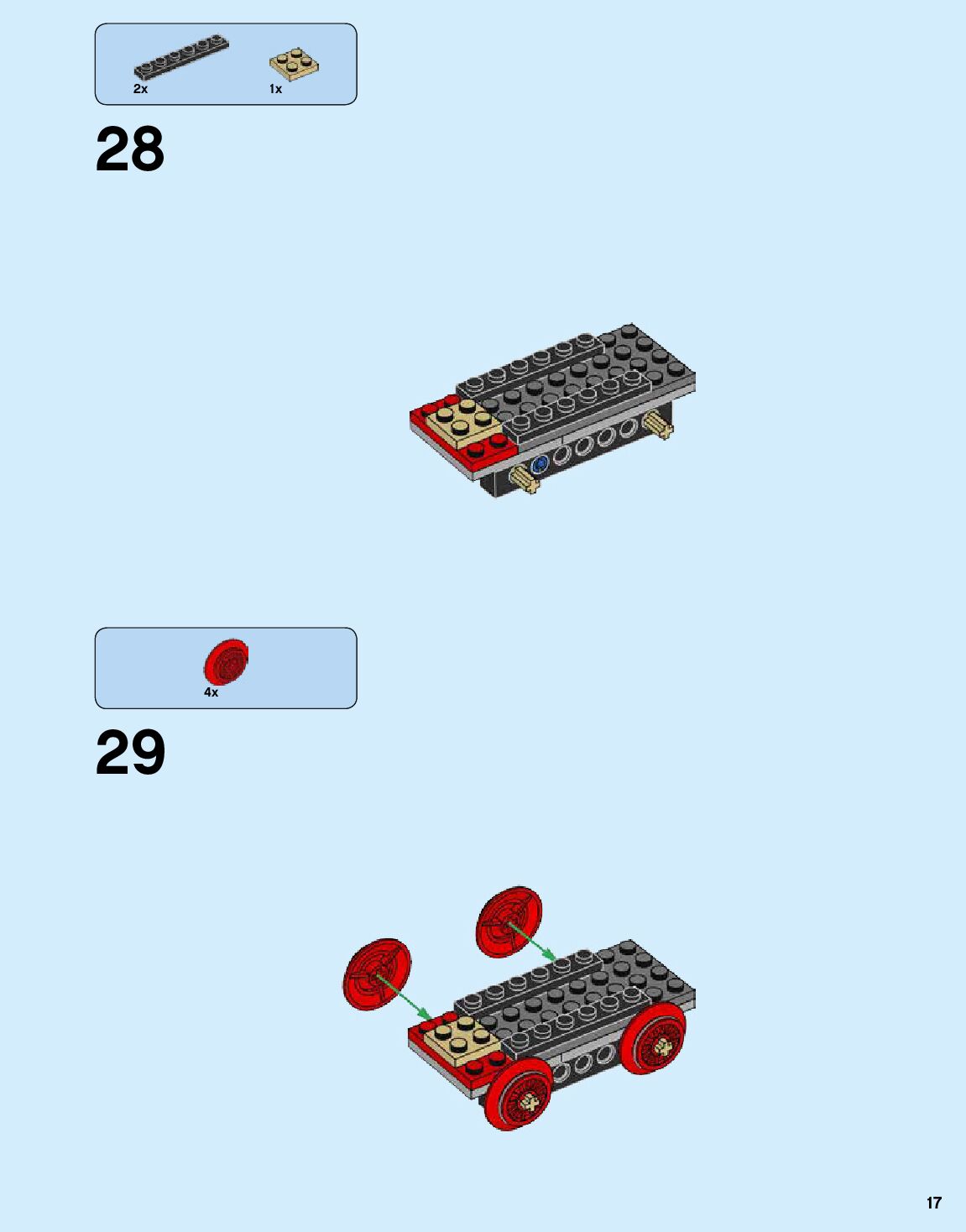 2x
1x

28

4x

29

17